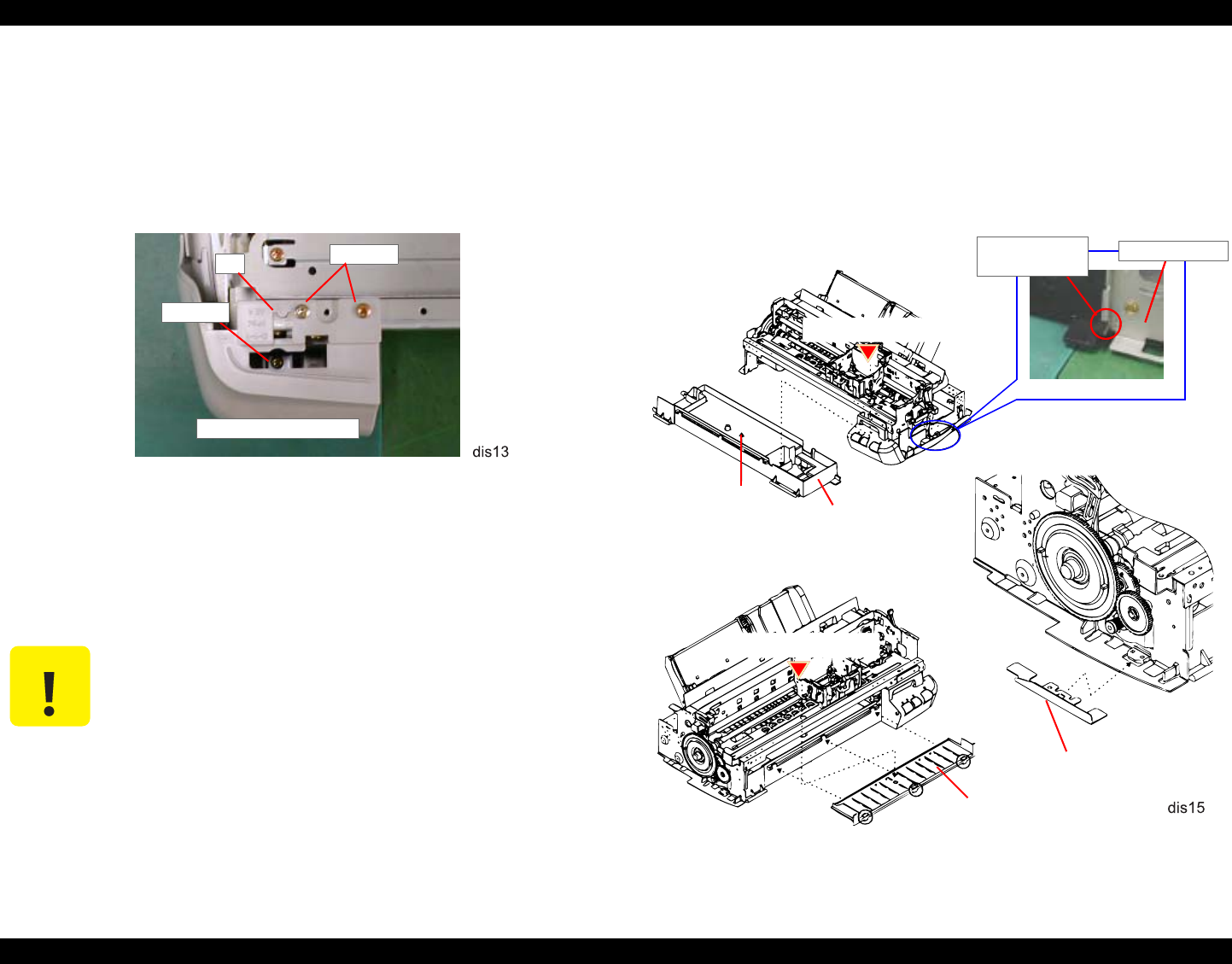 dis13

dis15