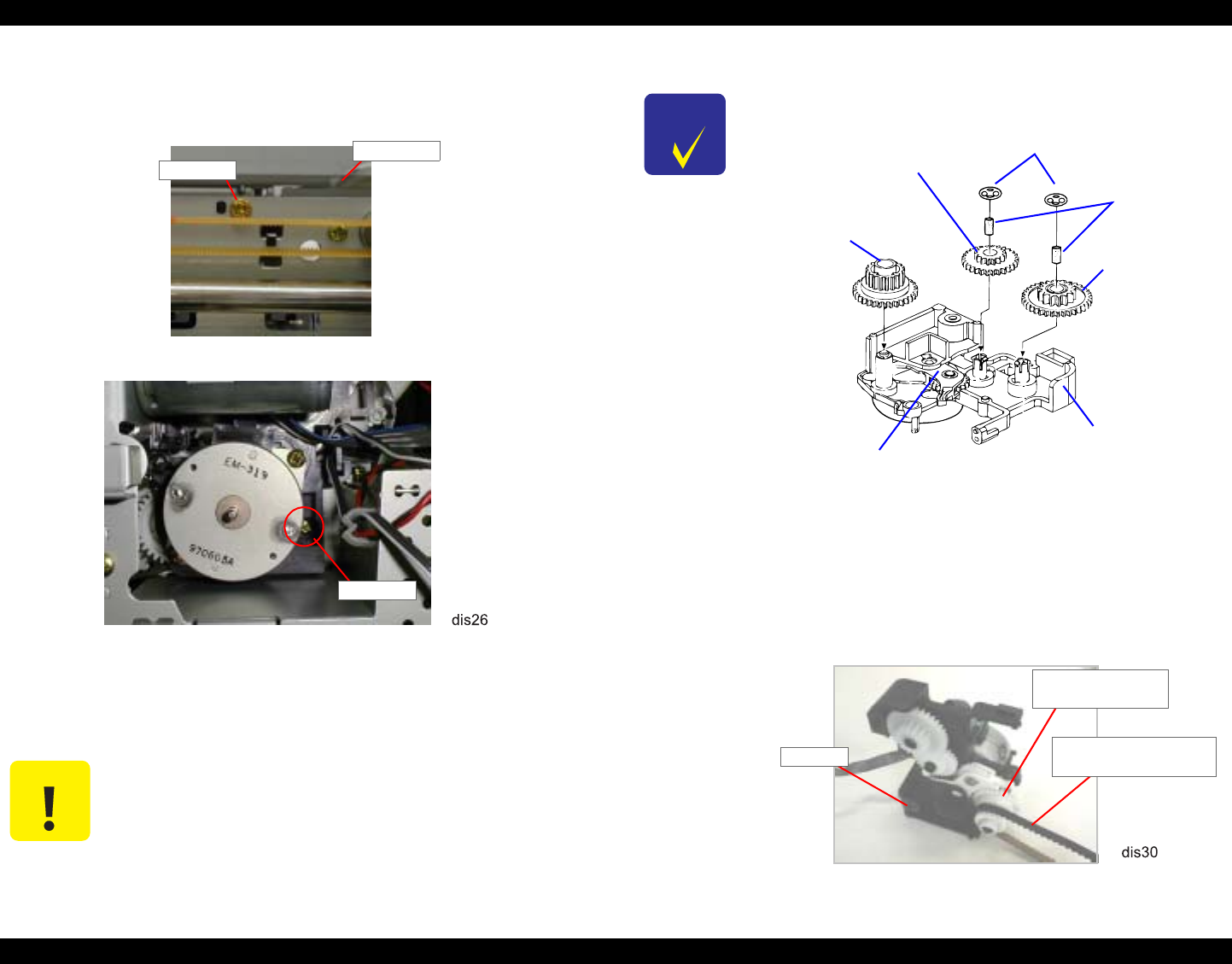 EM-319

970608A

dis26

dis30