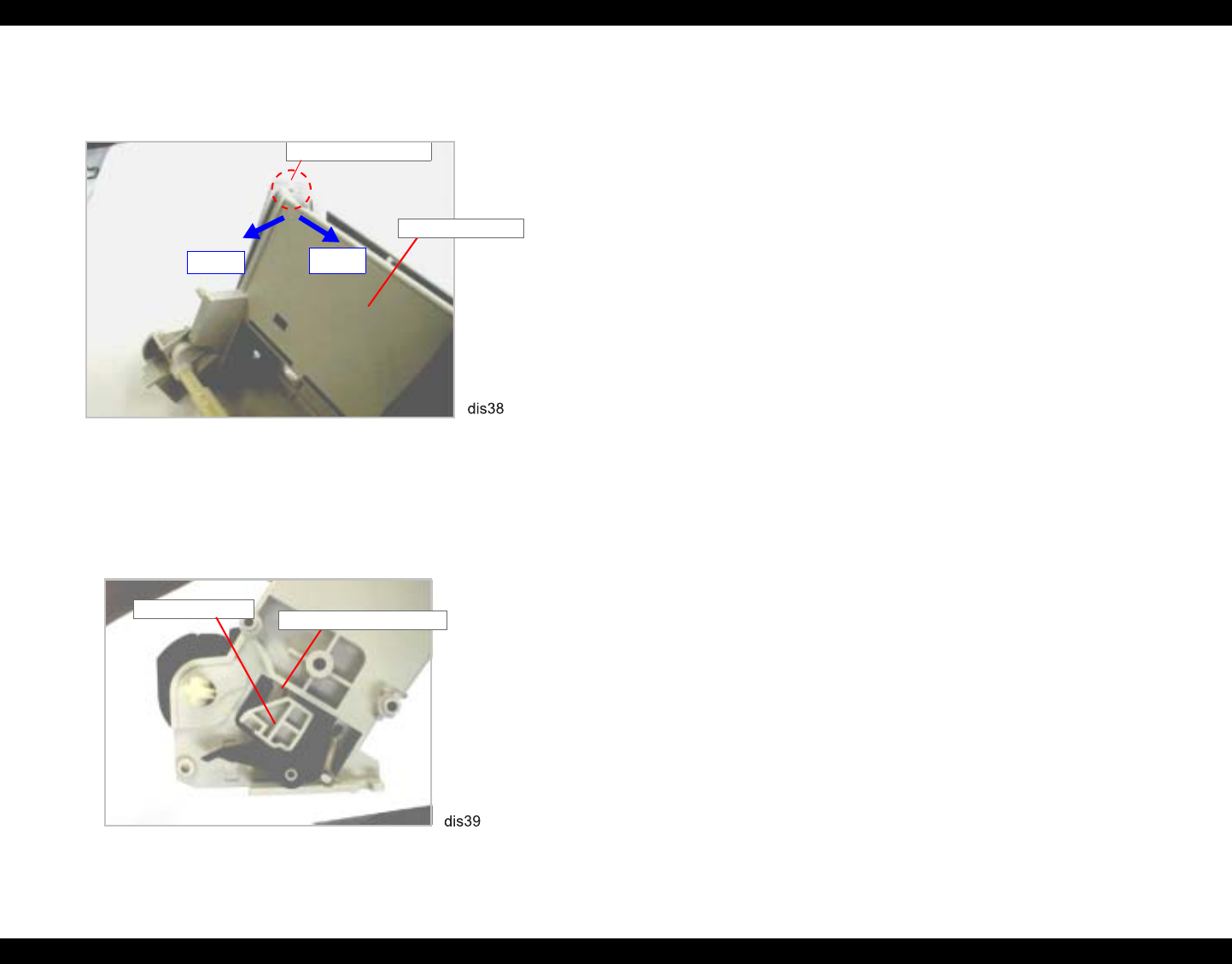 dis38

dis39