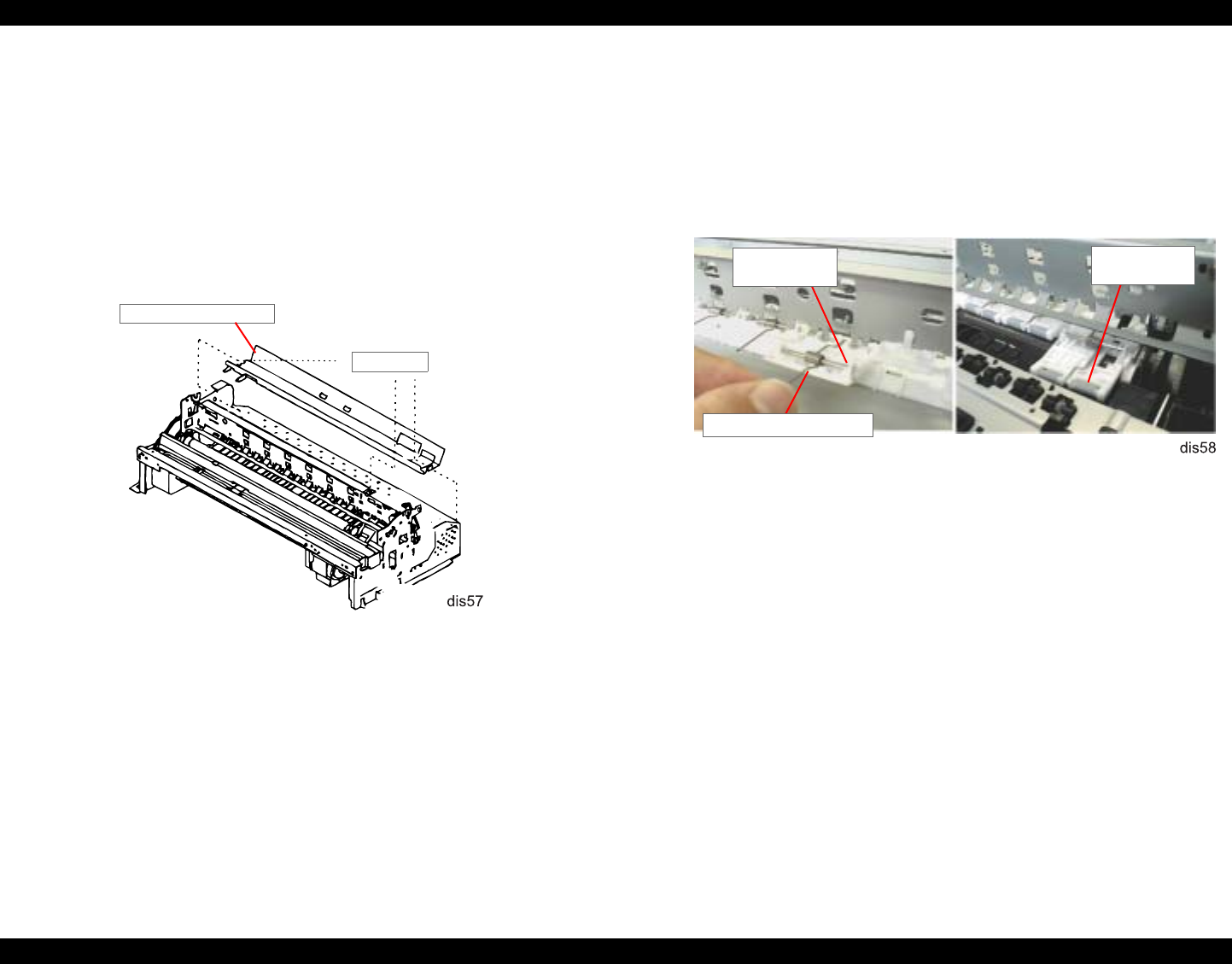 dis57

dis58