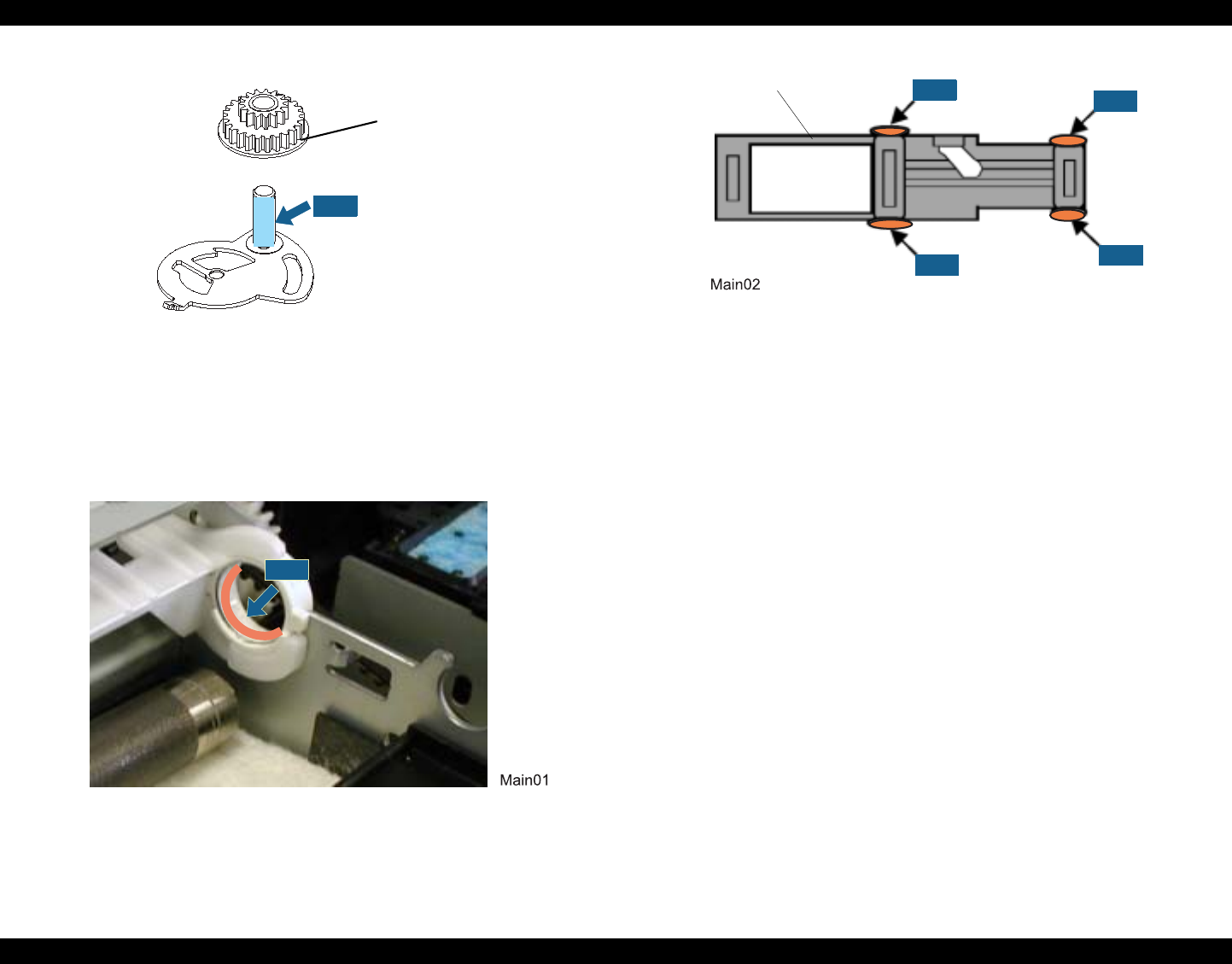 Main02

Main01