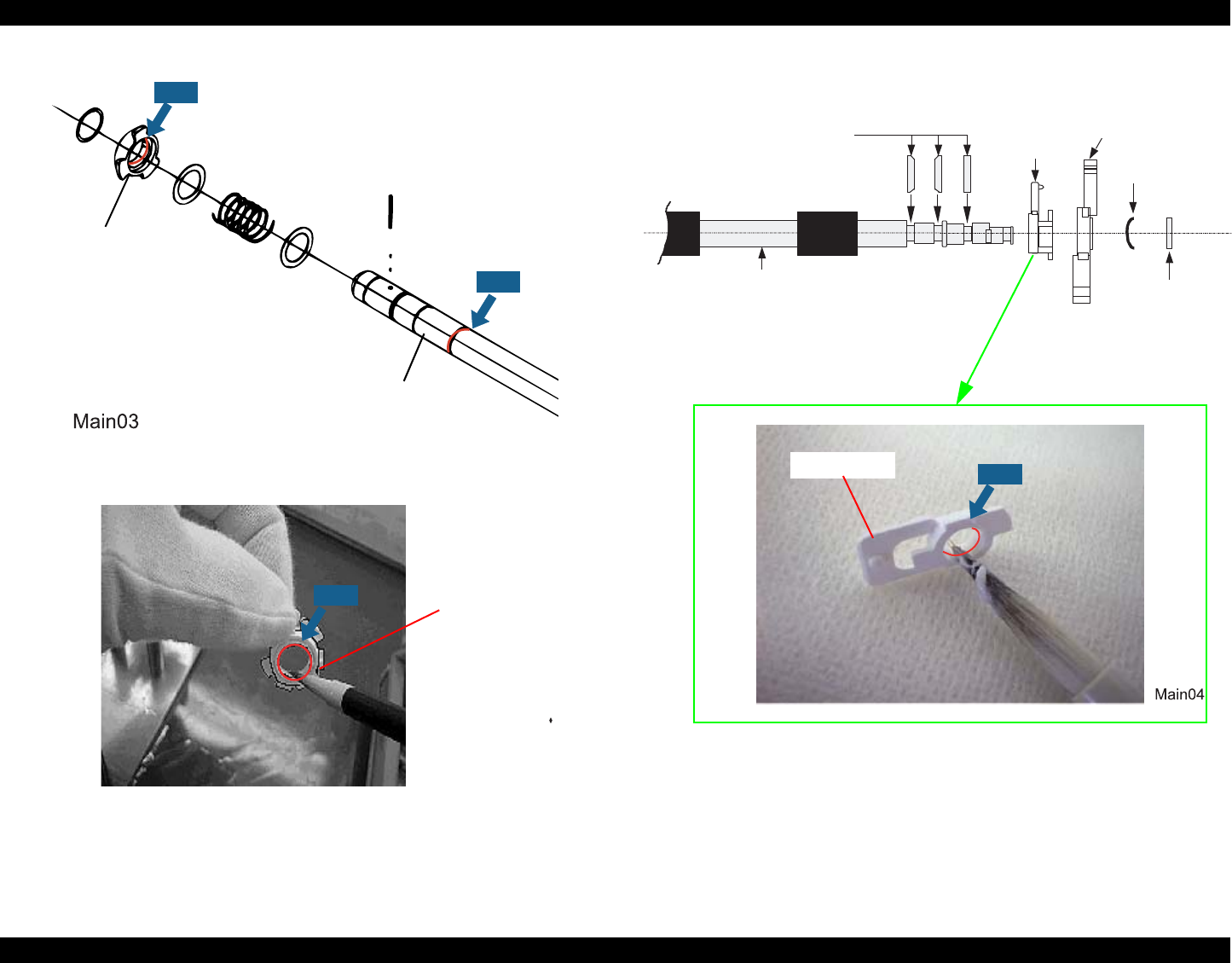 Main03

Main04