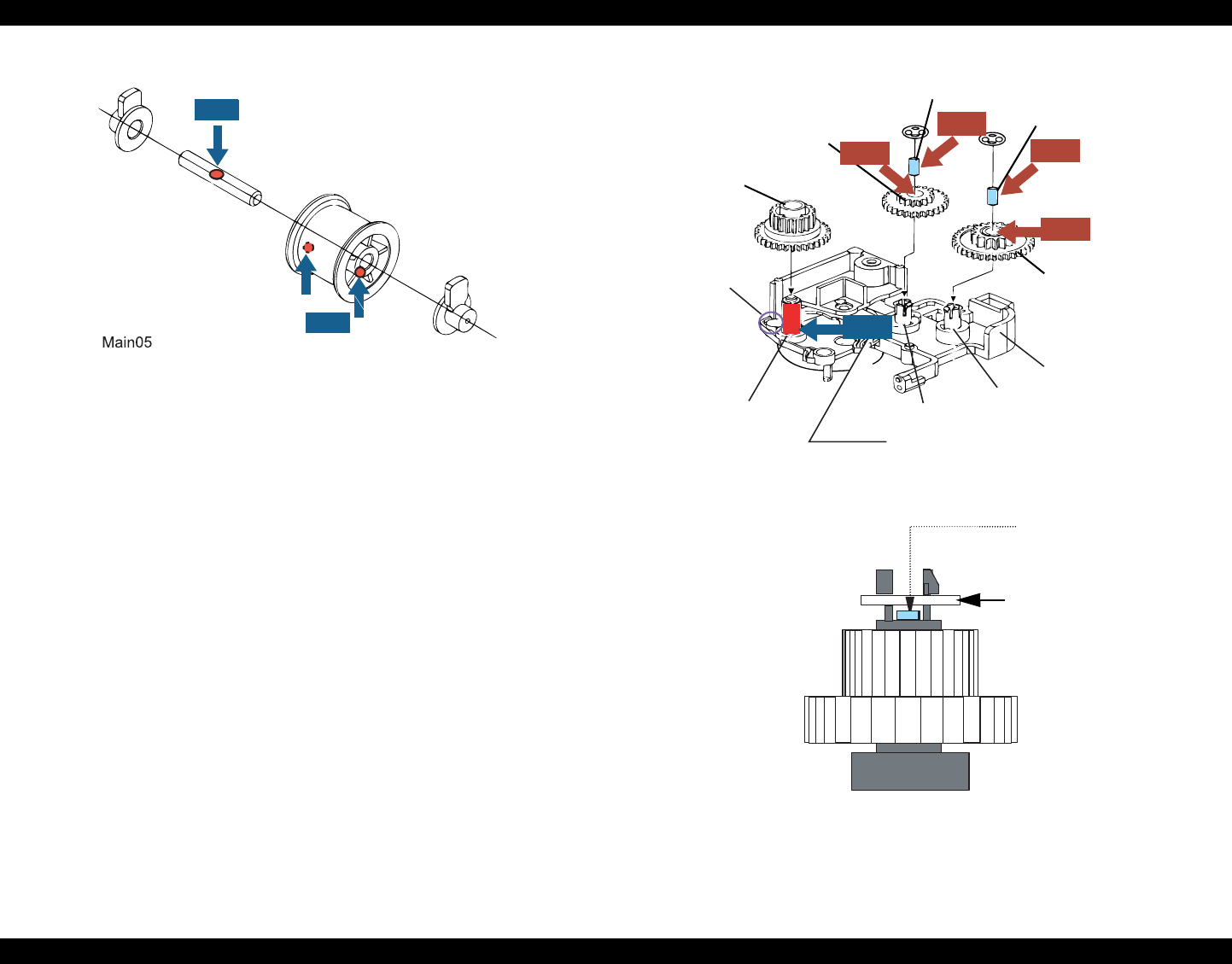 Main05