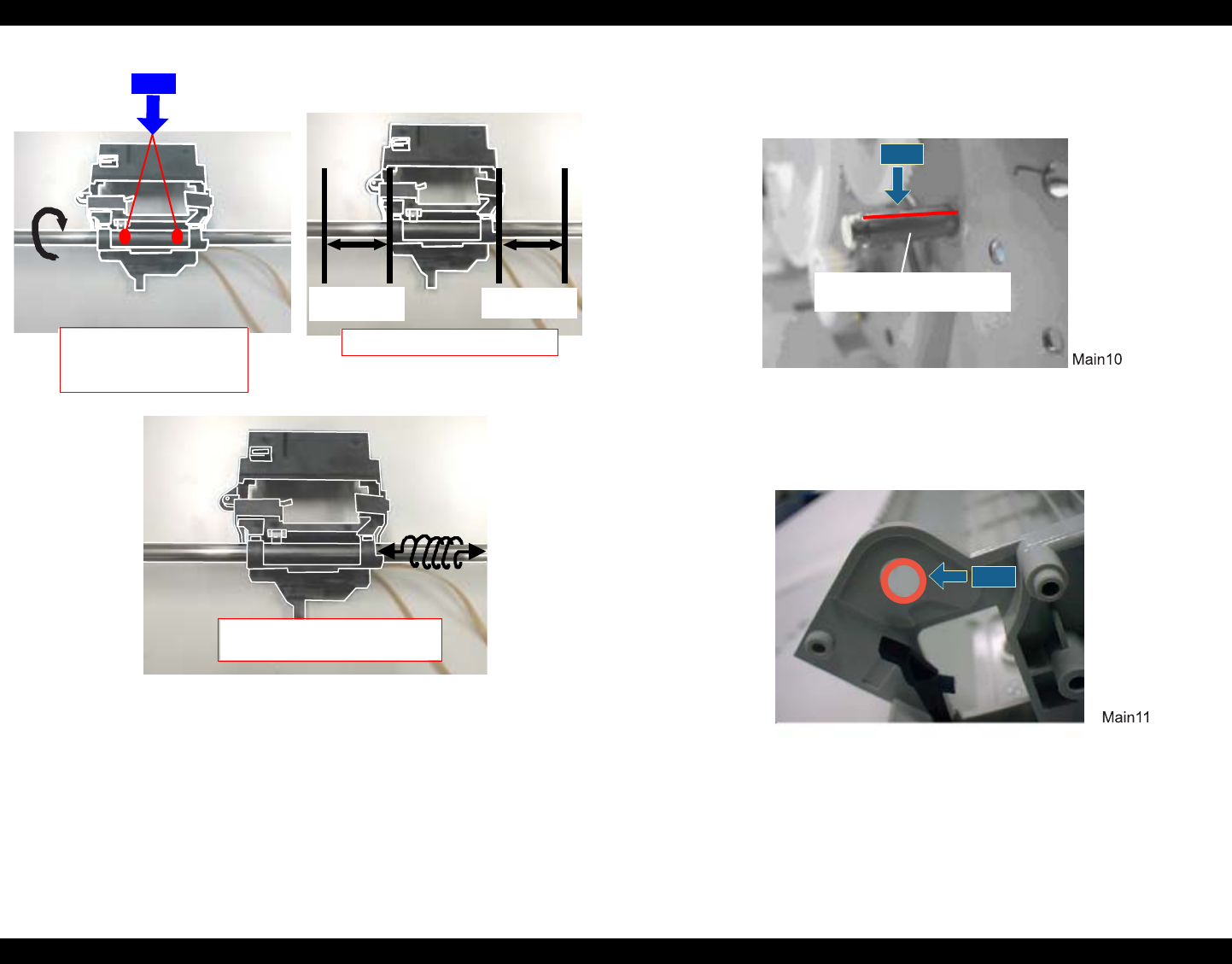 Main10

Main11