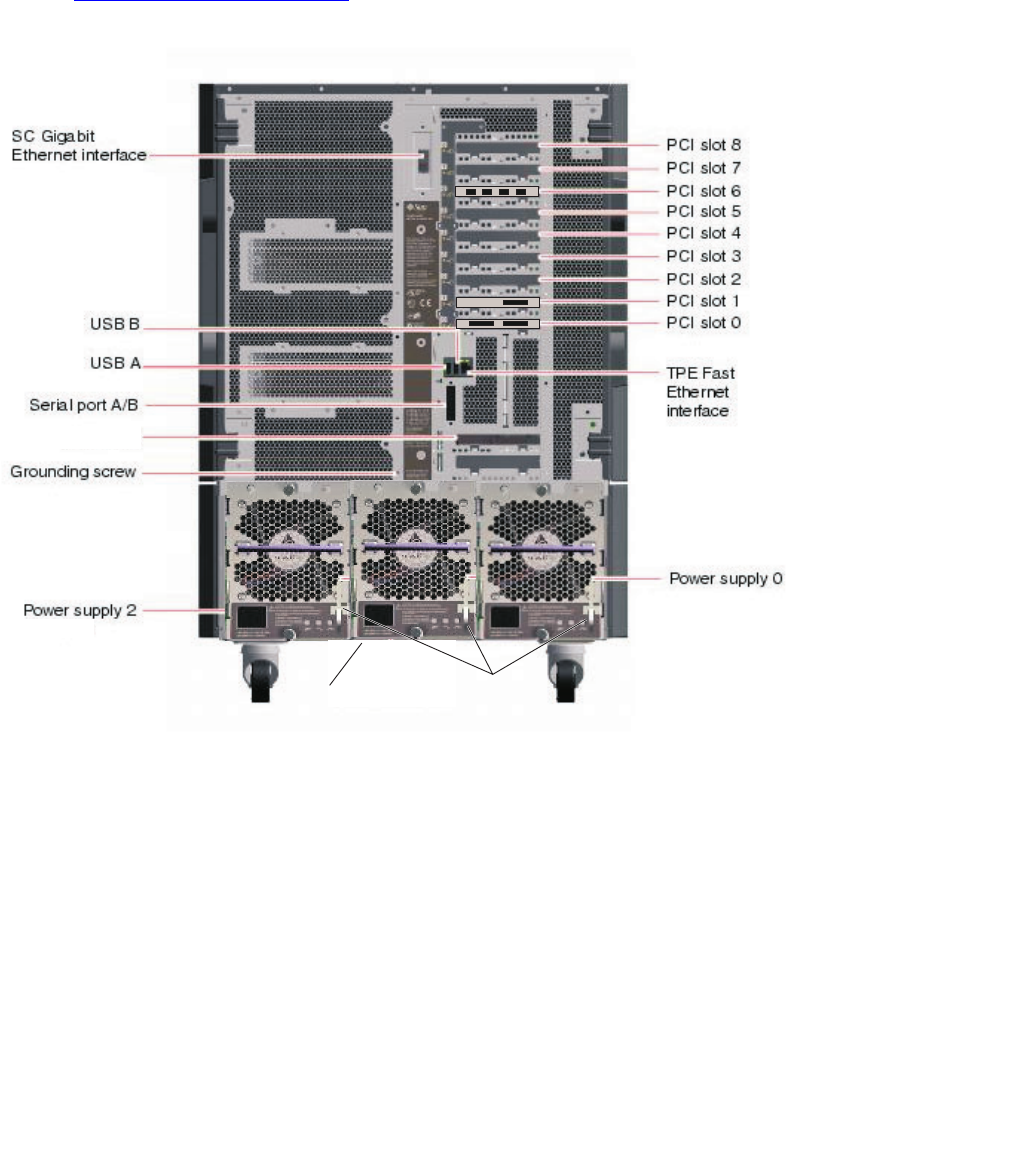 SC Gigabit Ethernet interface

USB B

USB A

Serial port A/B

Grounding screw

Power supply 2

PCI slot 8

PCI slot 7

PCI slot 6

PCI slot 5

PCI slot 4

PCI slot 3

PCI slot 2

PCI slot 1

PCI slot 0

TPE Fast Ethernet interface

Power supply 0