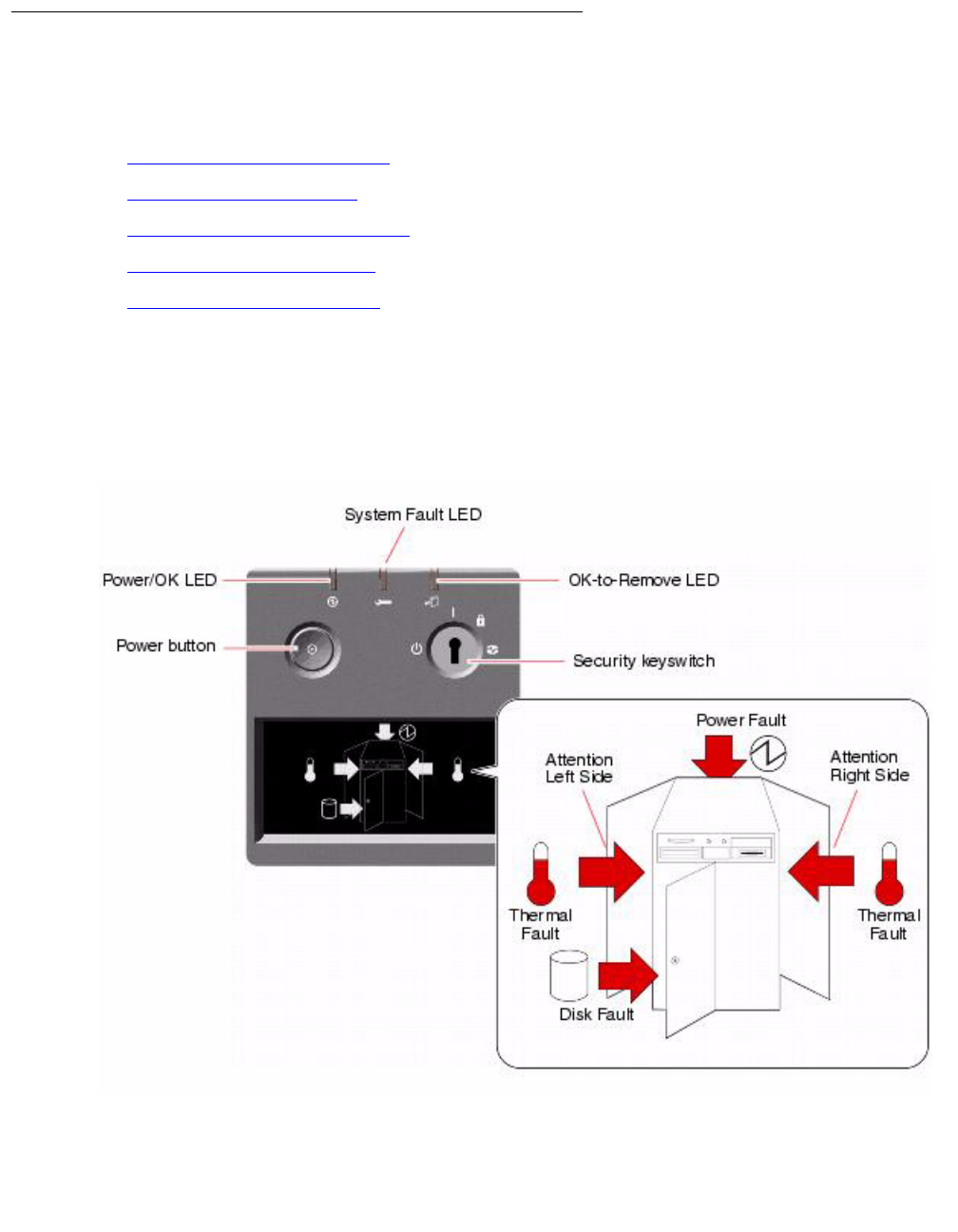 System Fault LED
Power/OK LED
OK-to-Remove LED
Power button
Security keyswitch
Power Fault
Attention Left Side
Attention Right Side
Thermal Fault
Thermal Fault
Disk Fault