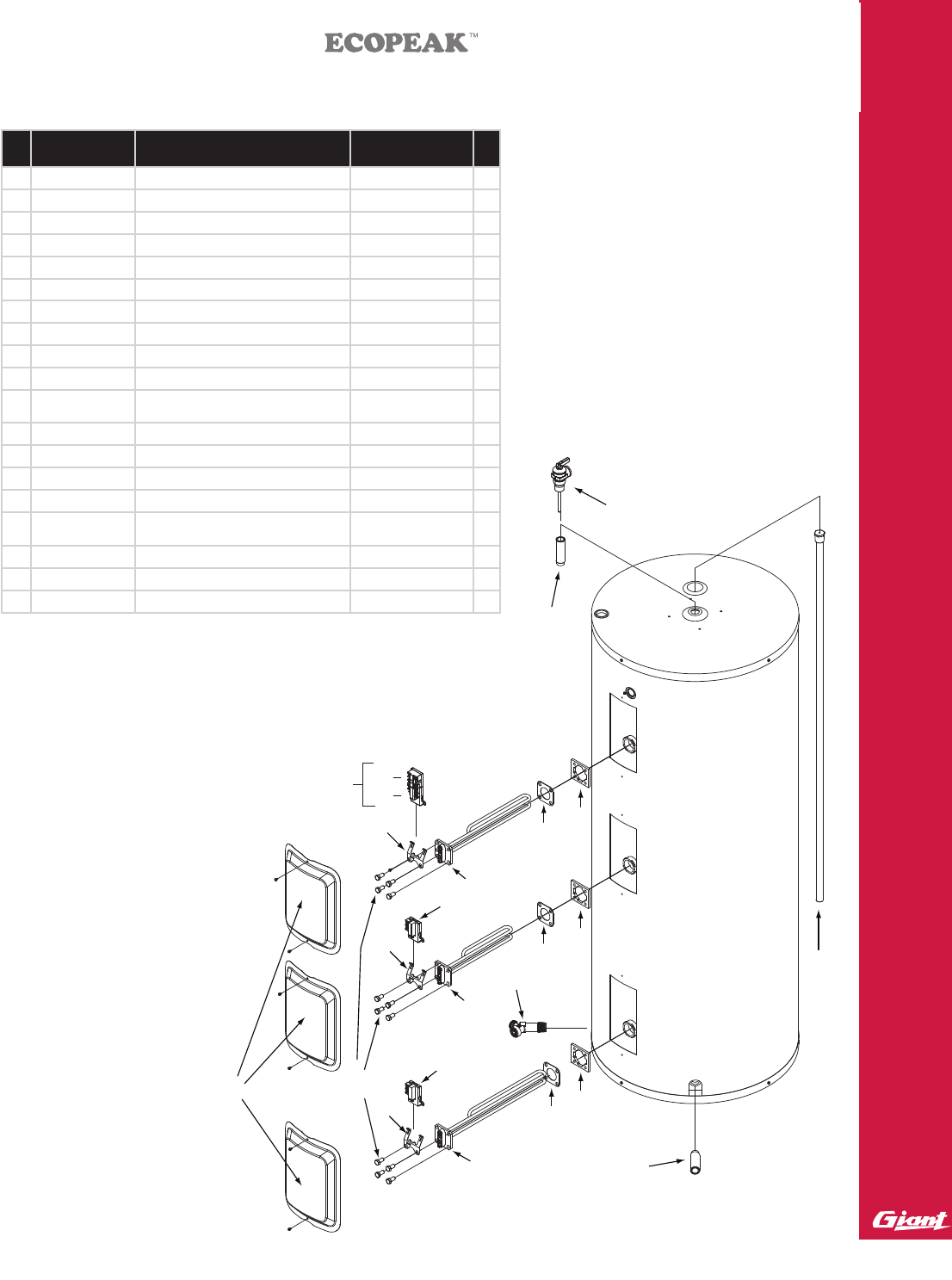 ECOPEAK™

Giant