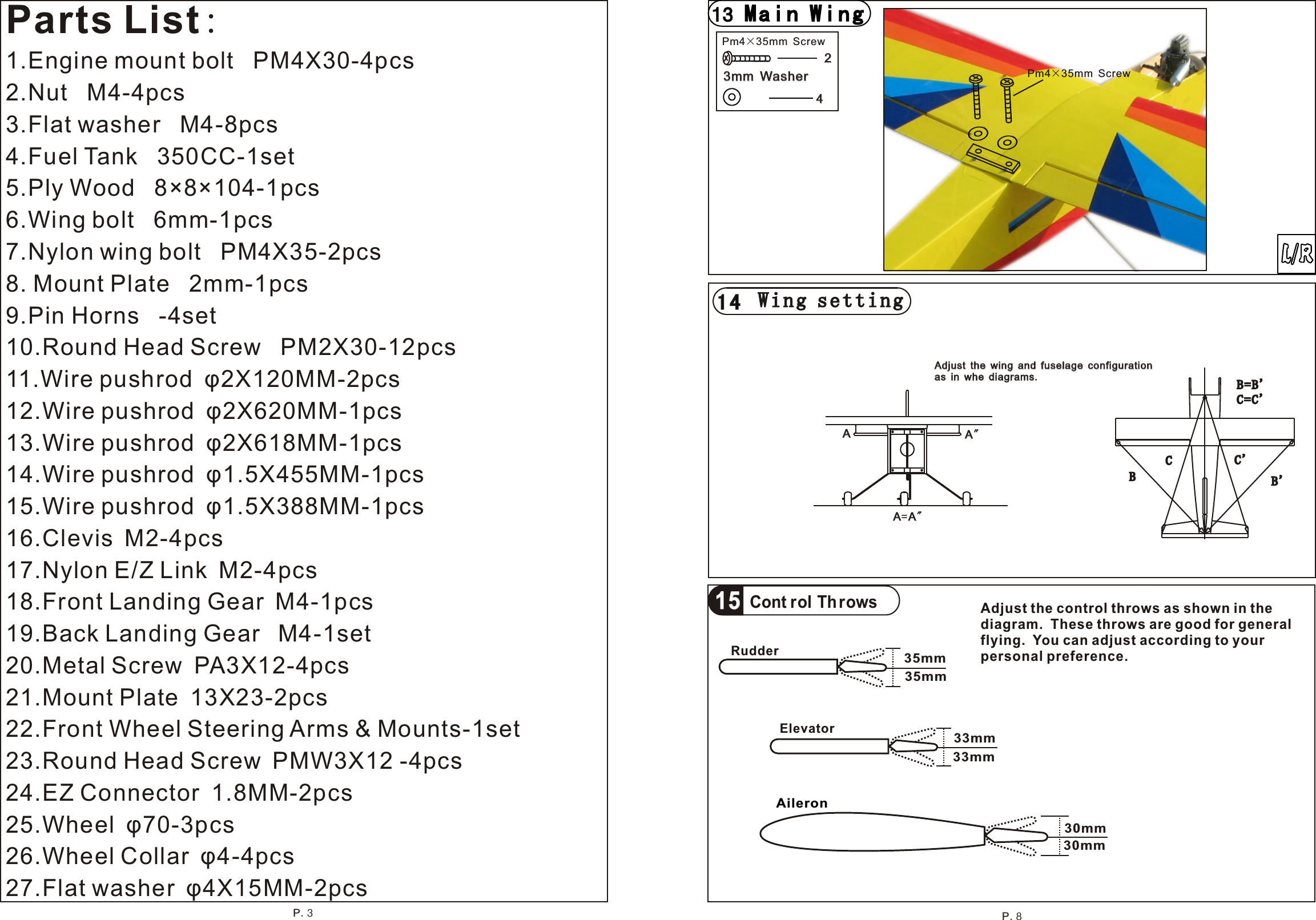 Parts List:

1.Engine mount bolt PM4X30-4pcs
2.Nut M4-4pcs
3.Flat washer M4-8pcs
4.Fuel Tank 350CC-1set
5.Ply Wood 8×8×104-1pcs
6.Wing bolt 6mm-1pcs
7.Nylon wing bolt PM4X35-2pcs
8. Mount Plate 2mm-1pcs
9.Pin Horns -4set
10.Round Head Screw PM2X30-12pcs
11.Wire pushrod φ2X120MM-2pcs
12.Wire pushrod φ2X620MM-1pcs
13.Wire pushrod φ2X618MM-1pcs
14.Wire pushrod φ1.5X455MM-1pcs
15.Wire pushrod φ1.5X388MM-1pcs
16.Clevis M2-4pcs
17.Nylon E/Z Link M2-4pcs
18.Front Landing Gear M4-1pcs
19.Back Landing Gear M4-1set
20.Metal Screw PA3X12-4pcs
21.Mount Plate 13X23-2pcs
22.Front Wheel Steering Arms & Mounts-1set
23.Round Head Screw PMW3X12 -4pcs
24.EZ Connector 1.8MM-2pcs
25.Wheel φ70-3pcs
26.Wheel Collar φ4-4pcs
27.Flat washer φ4X15MM-2pcs

P. 3

13 Main Wing

Pm4×35mm Screw
2
3mm Washer
4

Pm4×35mm Screw

L/R

14 Wing setting

Adjust the wing and fuselage configuration as in whe diagrams.

A
A″
A=A″

B=B'
C=C'
C
C'
B
B'

15 Control Throws

Adjust the control throws as shown in the diagram. These throws are good for general flying. You can adjust according to your personal preference.

Rudder
35mm
35mm

Elevator
33mm
33mm

Aileron
30mm
30mm

P. 8