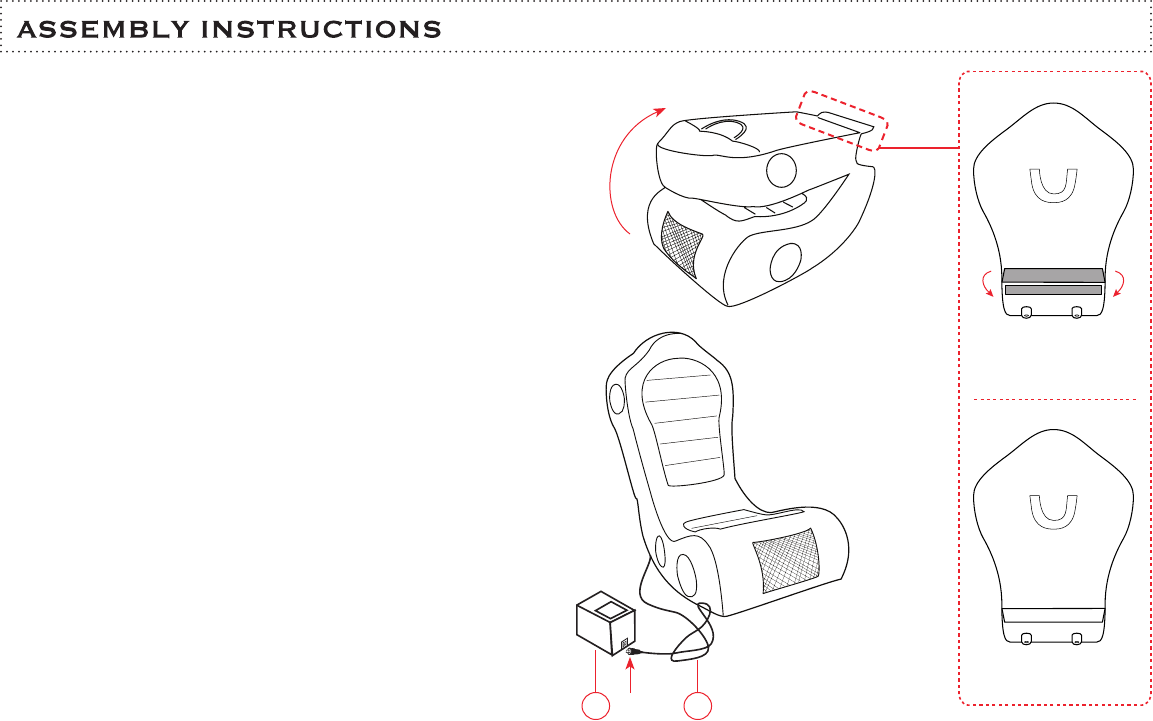 ASSEMBLY INSTRUCTIONS