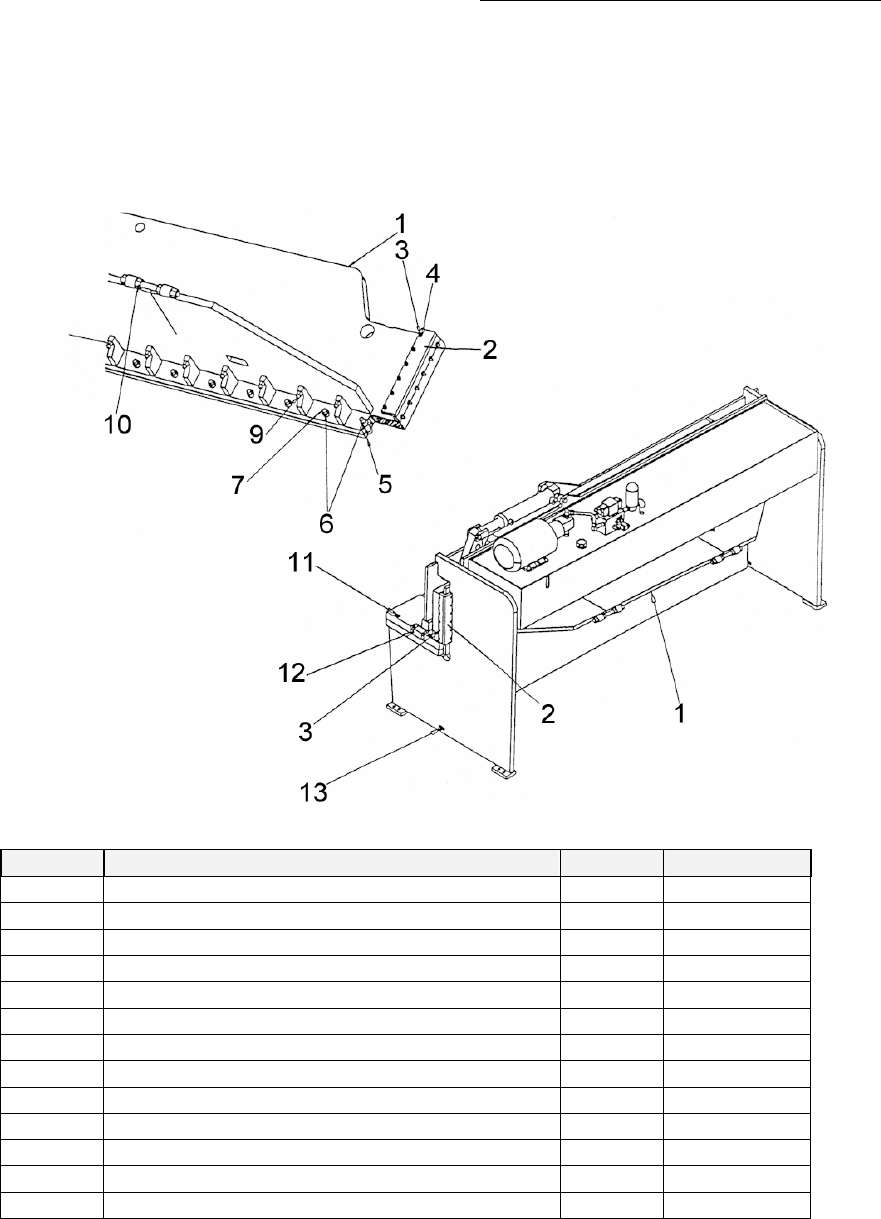 1
3
4
2
10
9
7
5
6
11
12
3
2
1
13