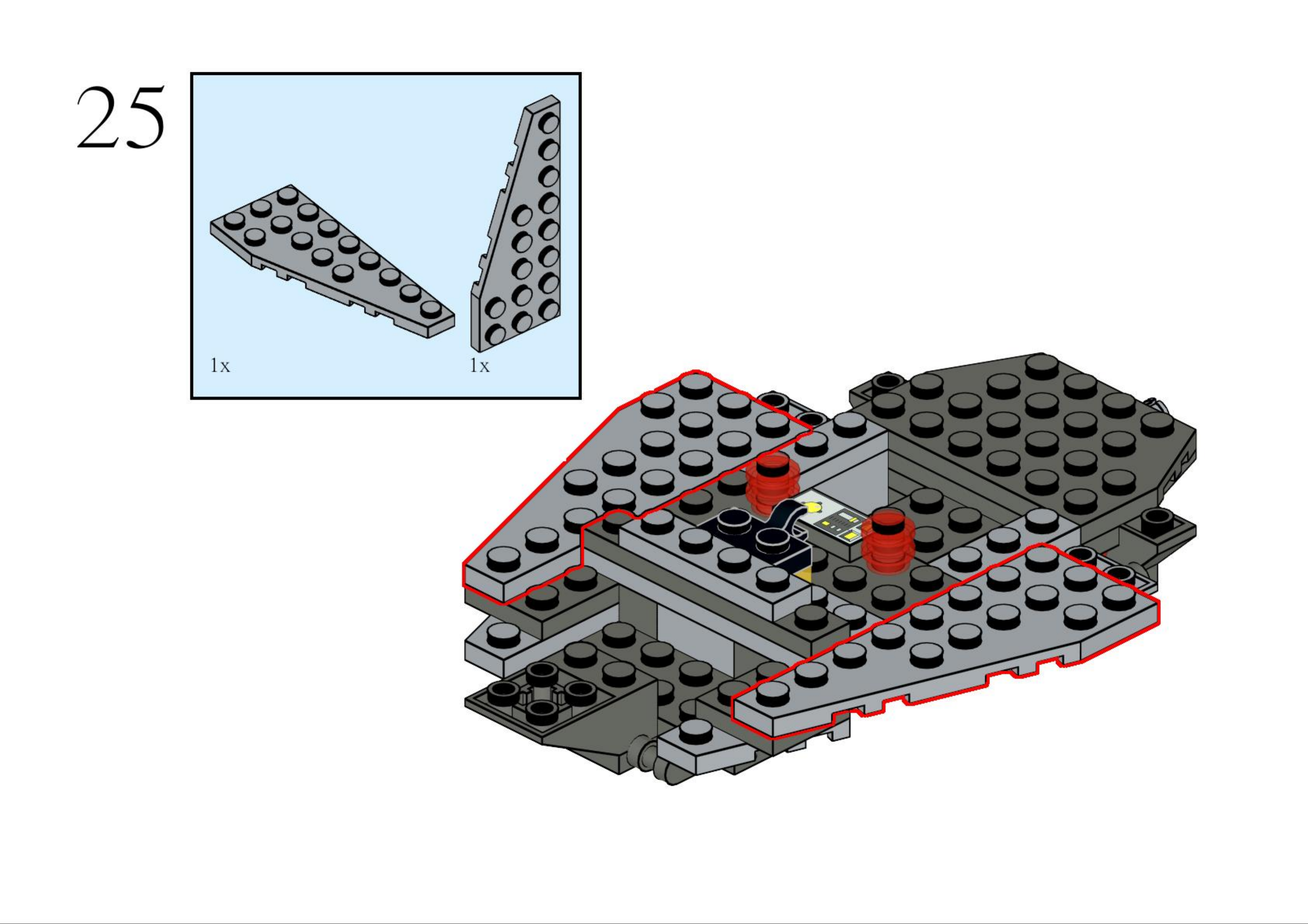 25

1x

1x