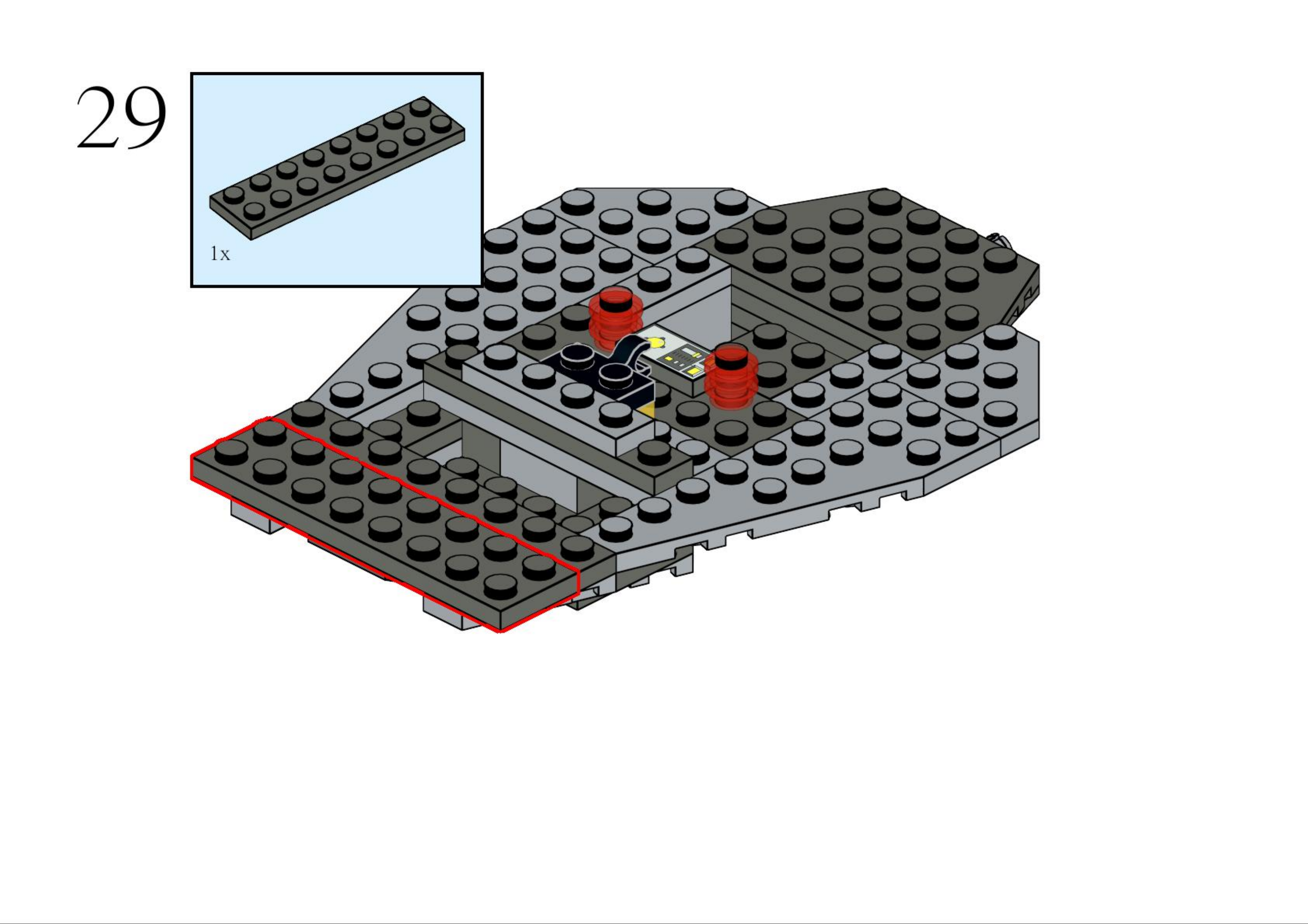 29

1x