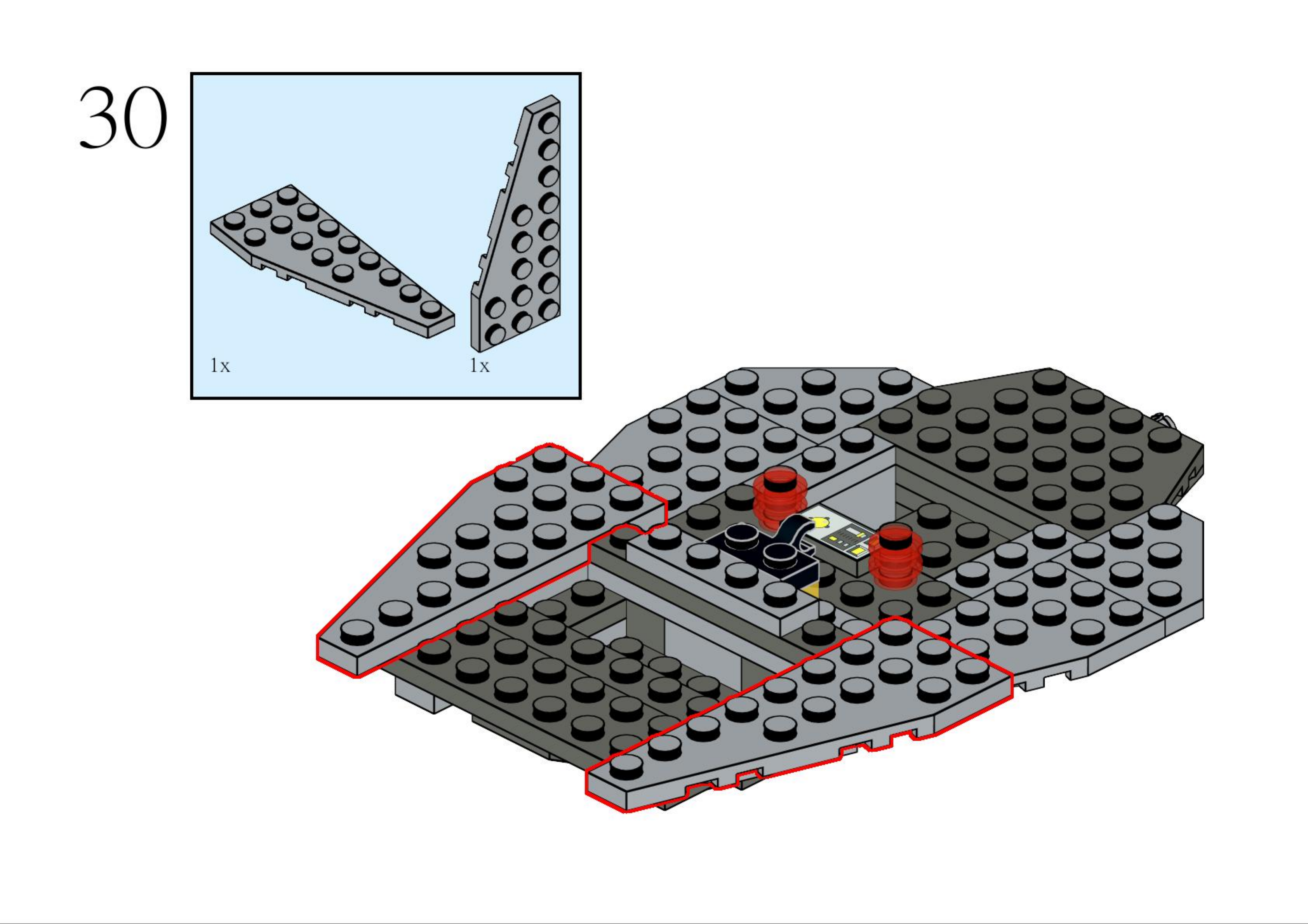 30

1x

1x