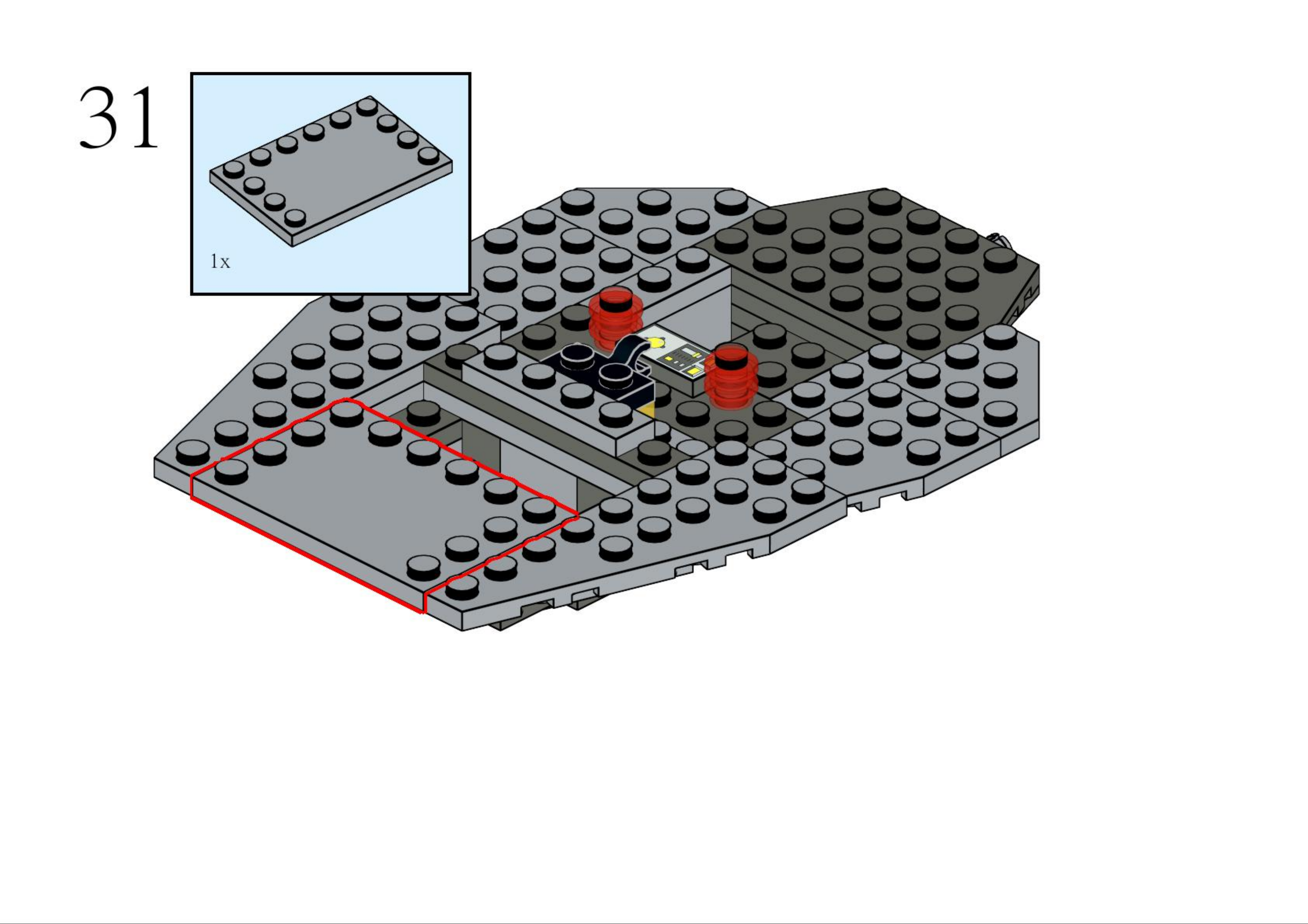 31

1x