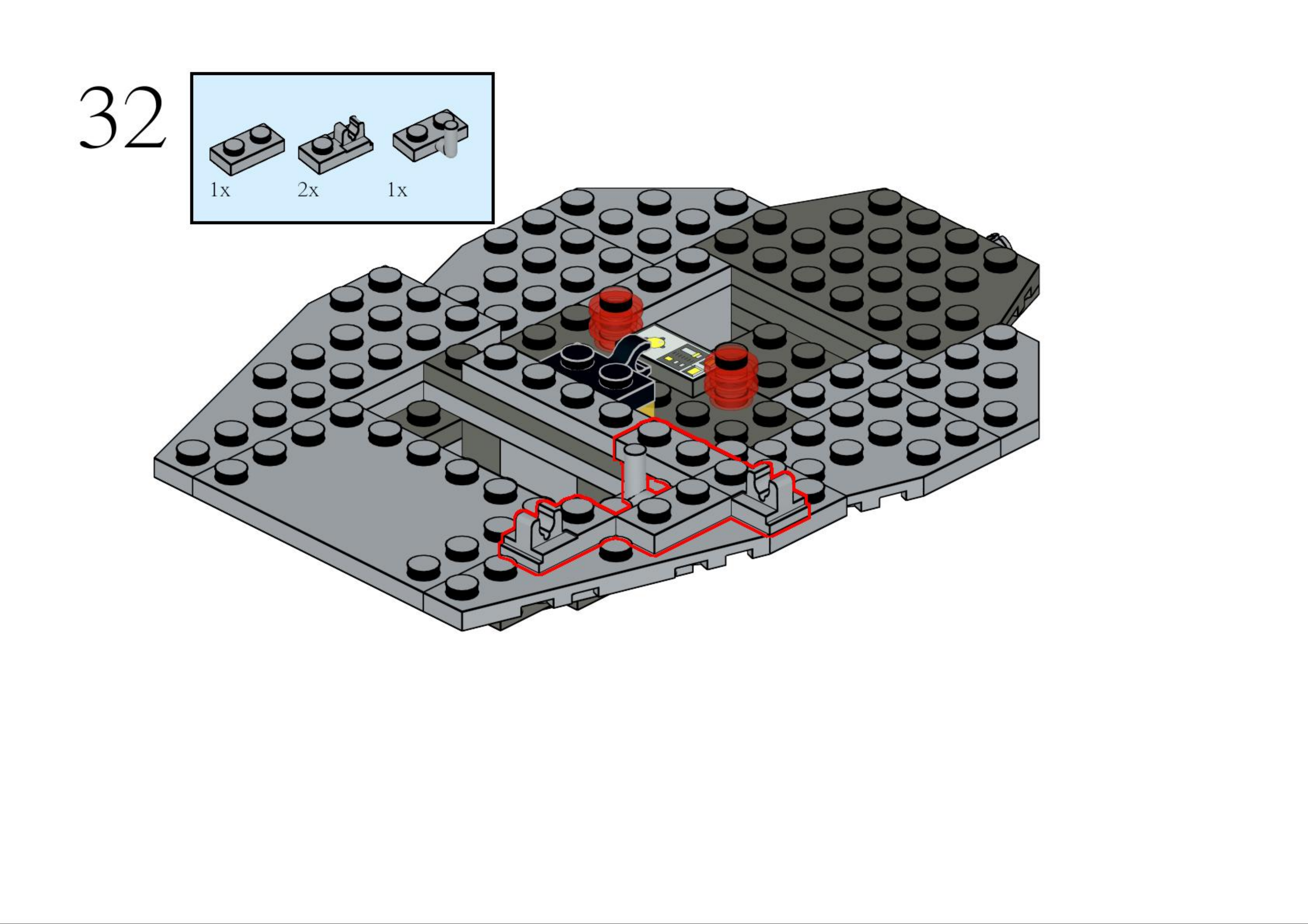 32

1x
2x
1x