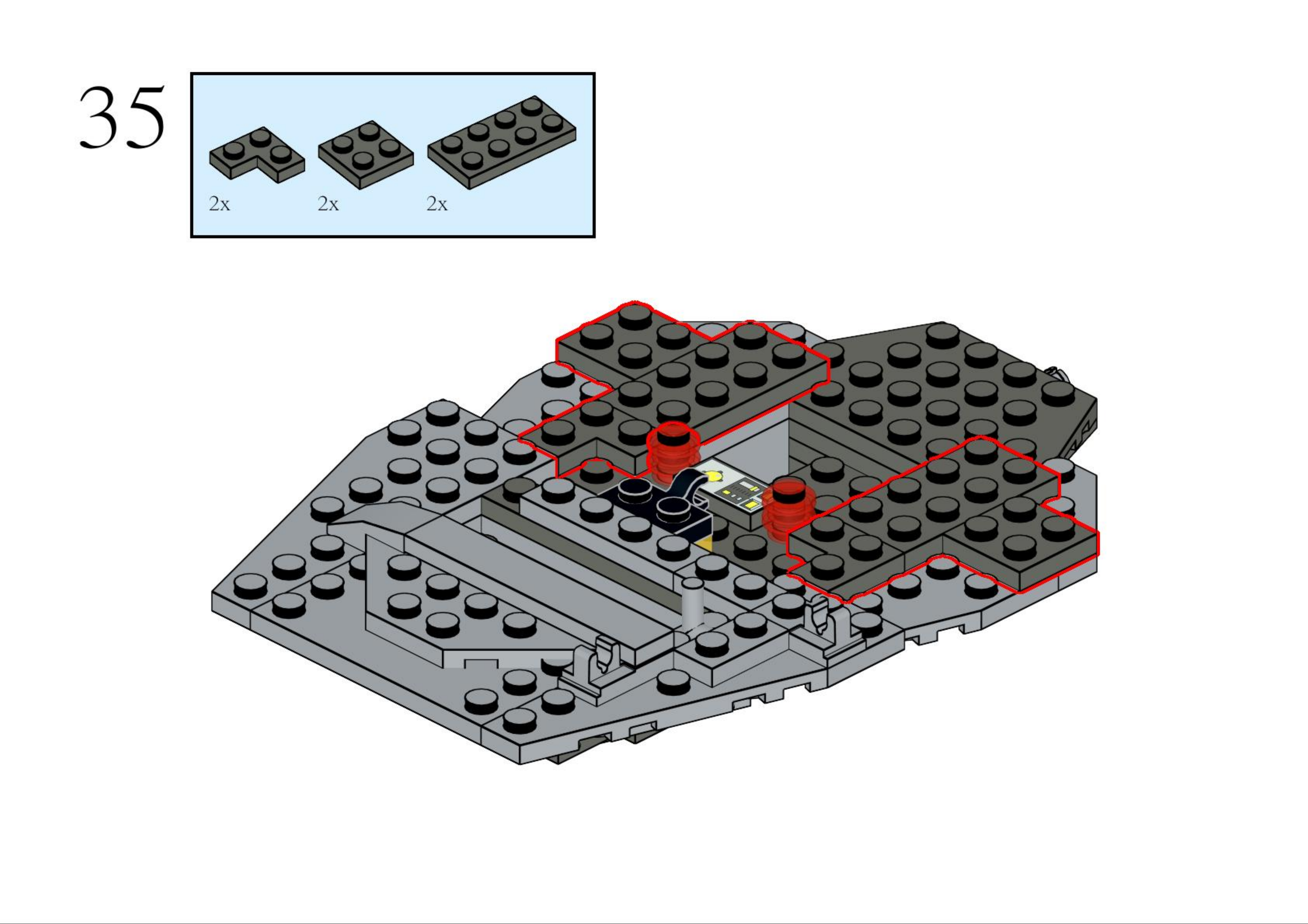 35

2x

2x

2x