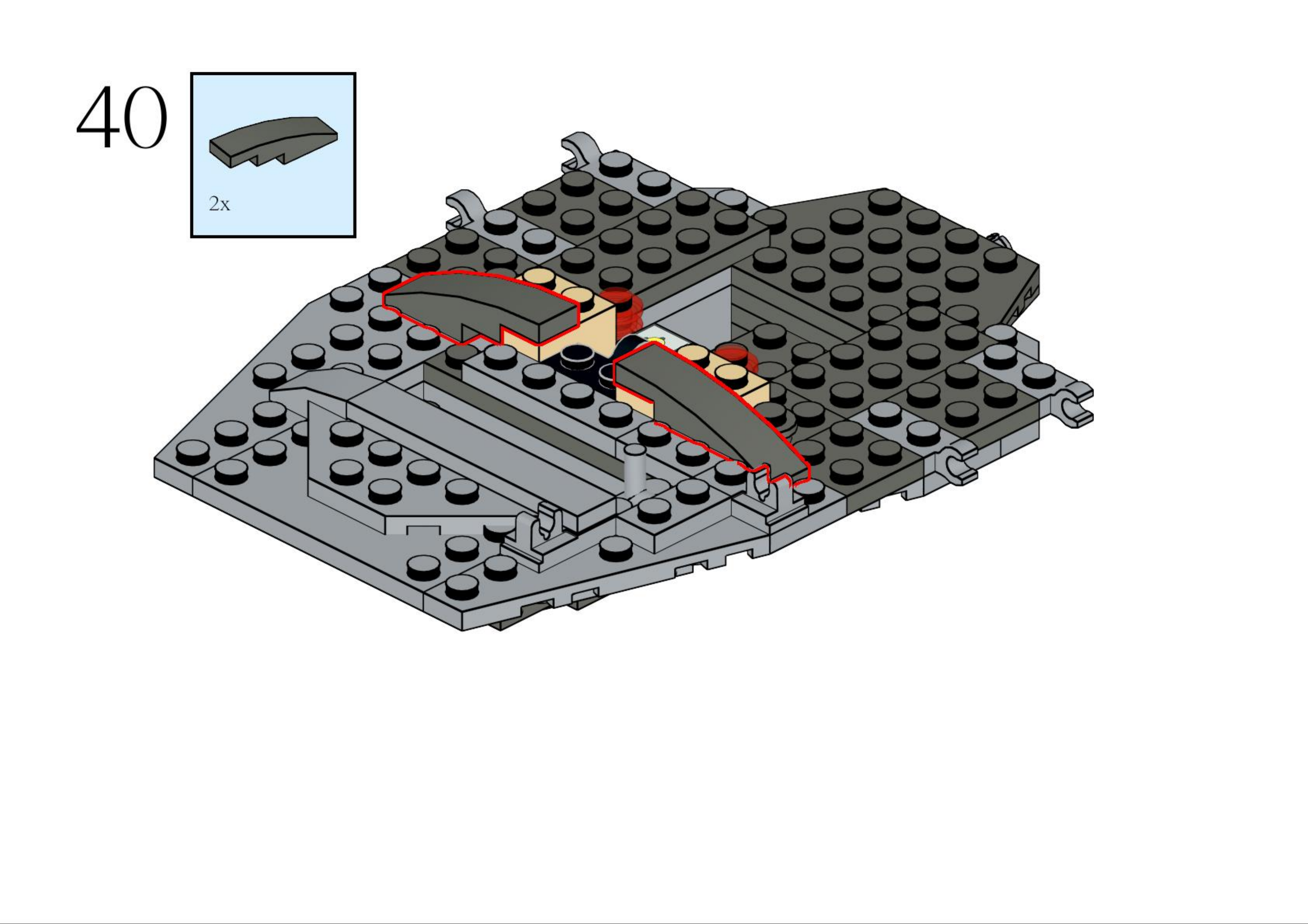 40

2x