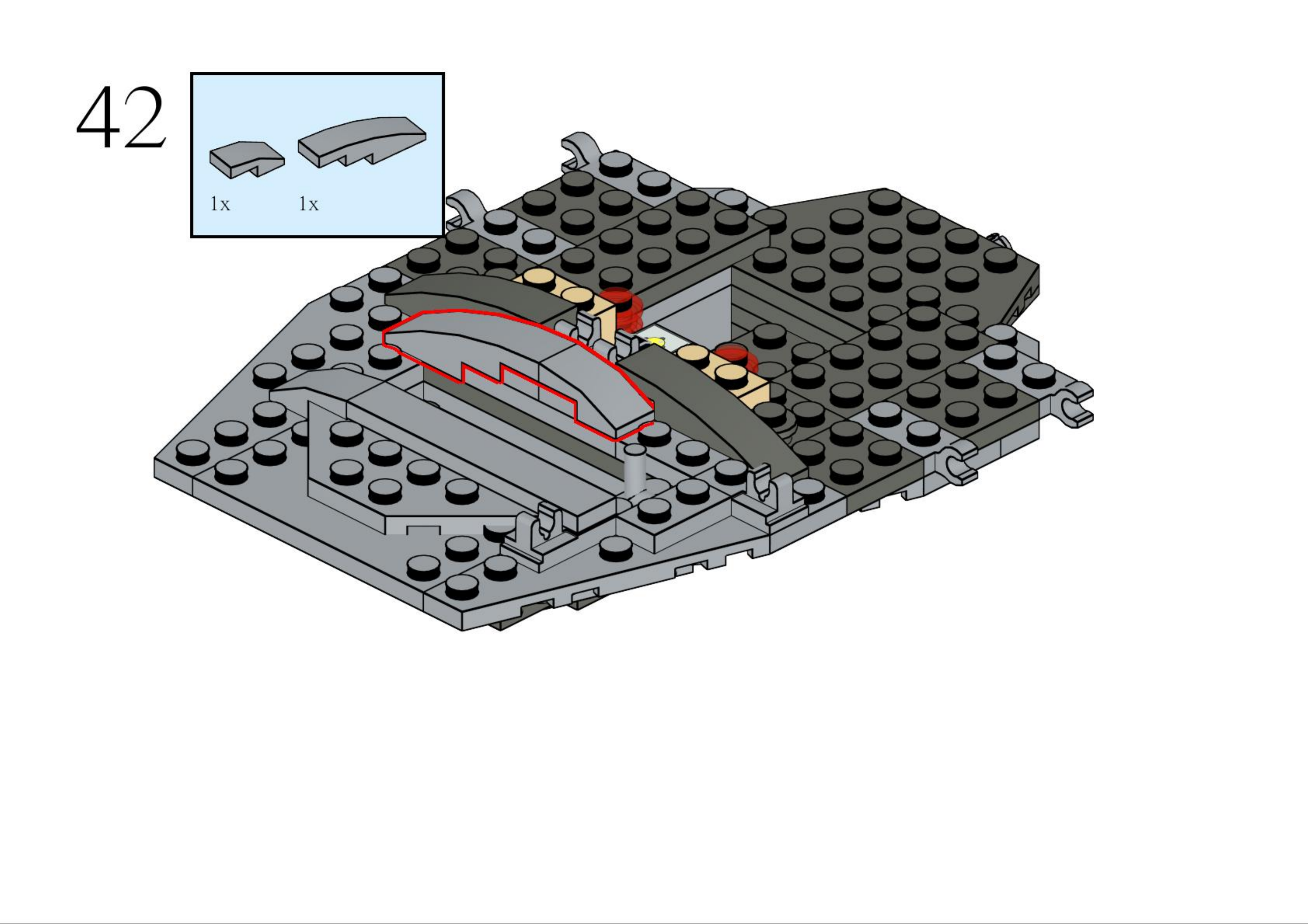 42

1x

1x