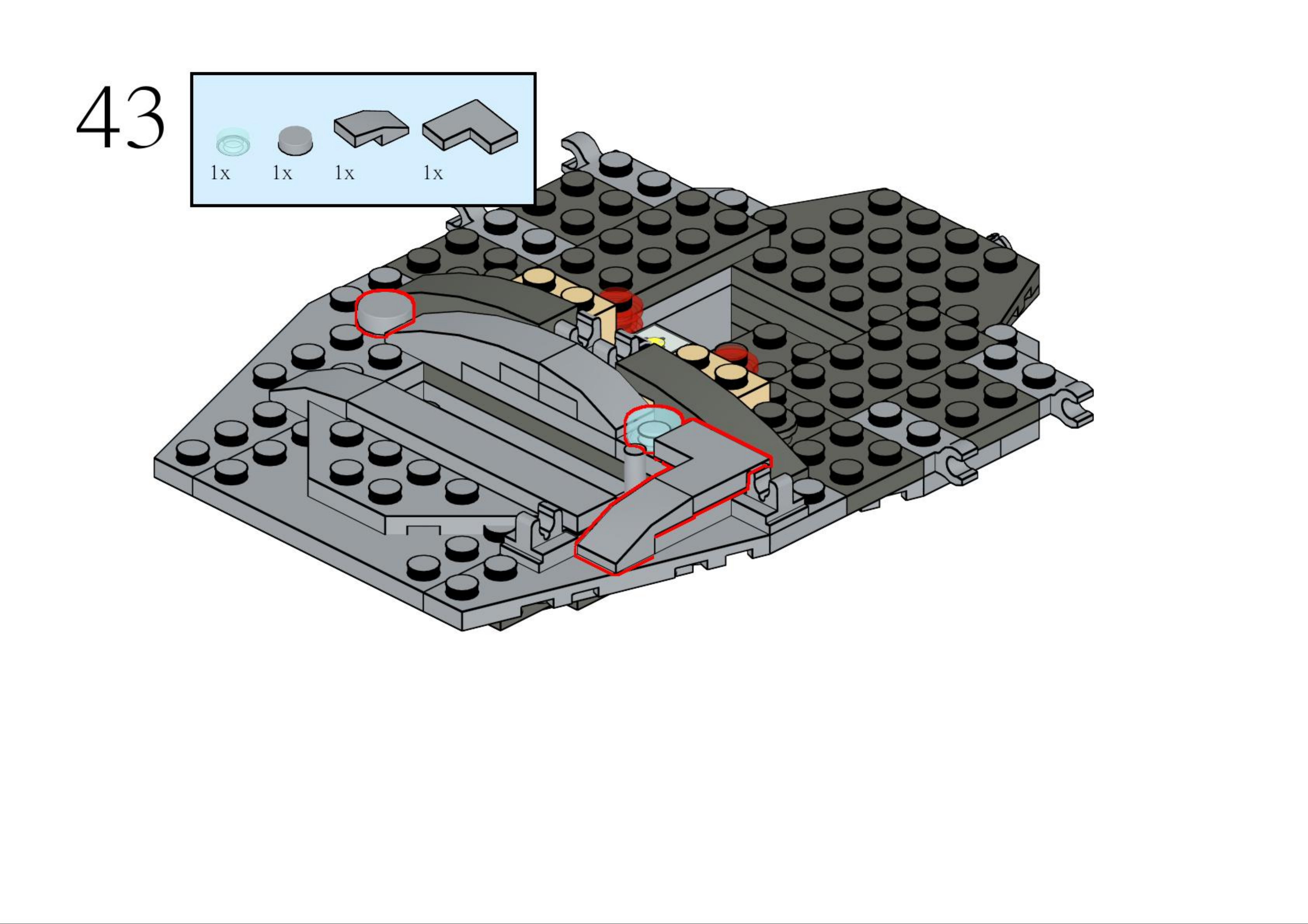 43

1x 1x 1x 1x