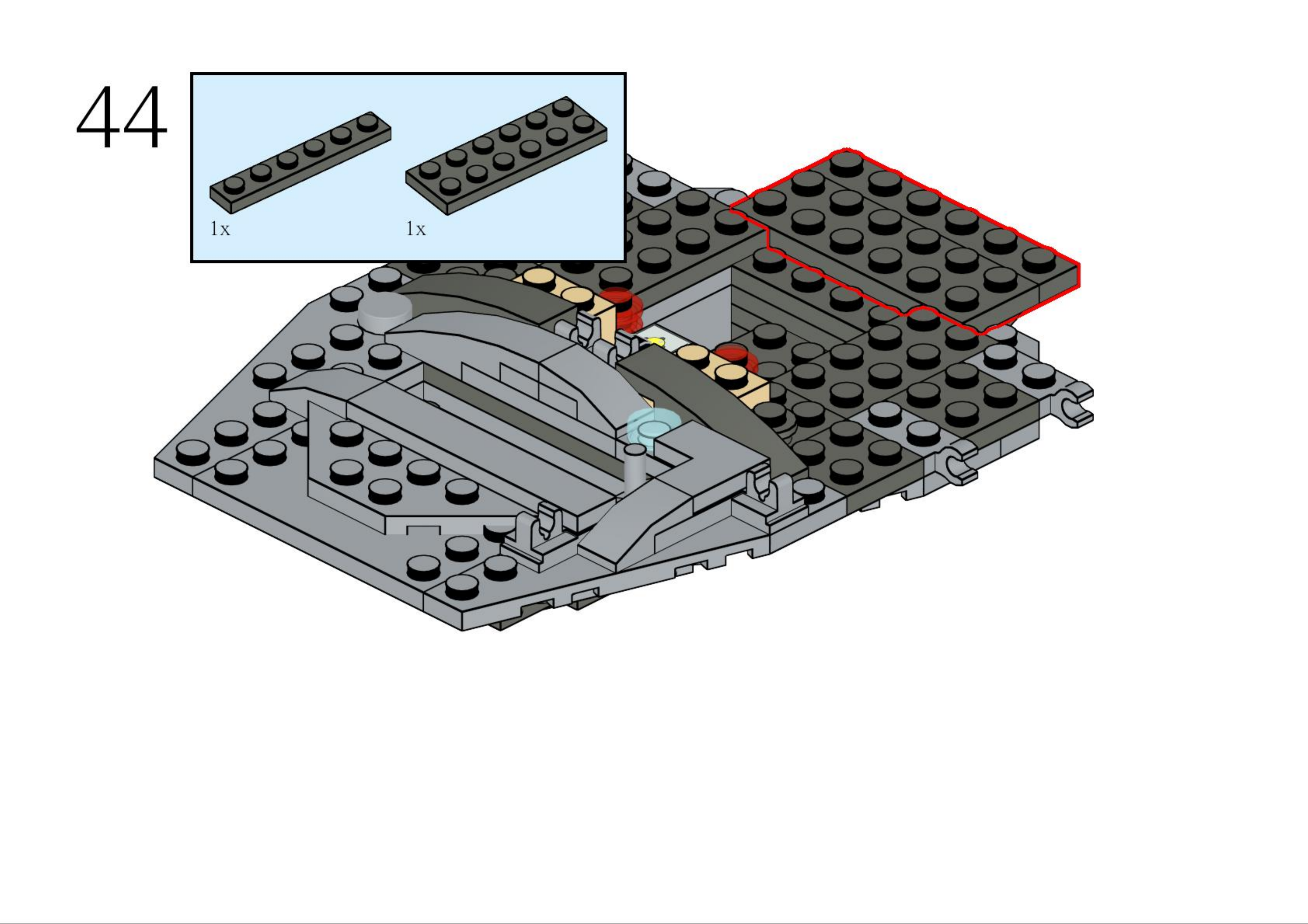 44

1x

1x