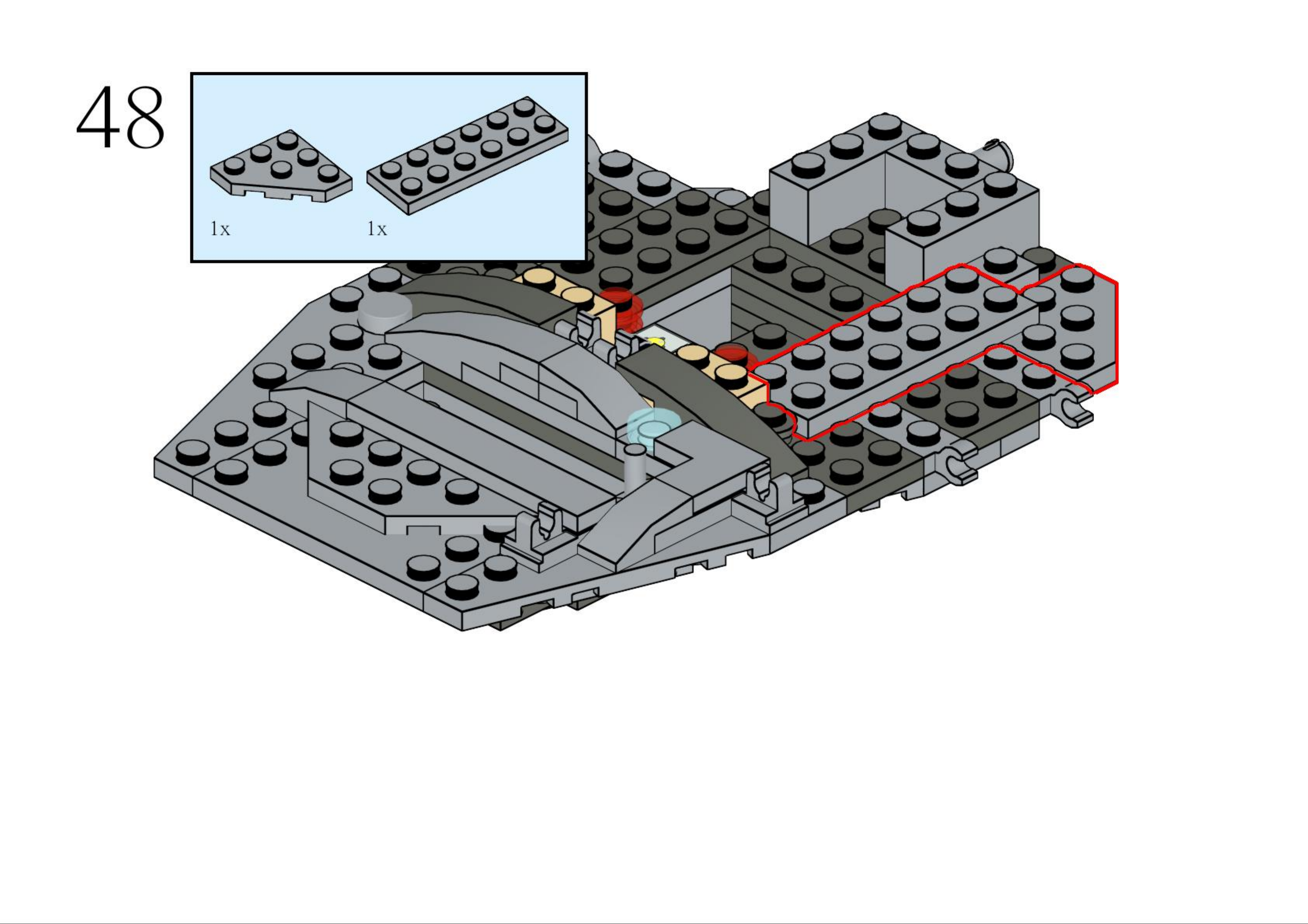 48

1x

1x