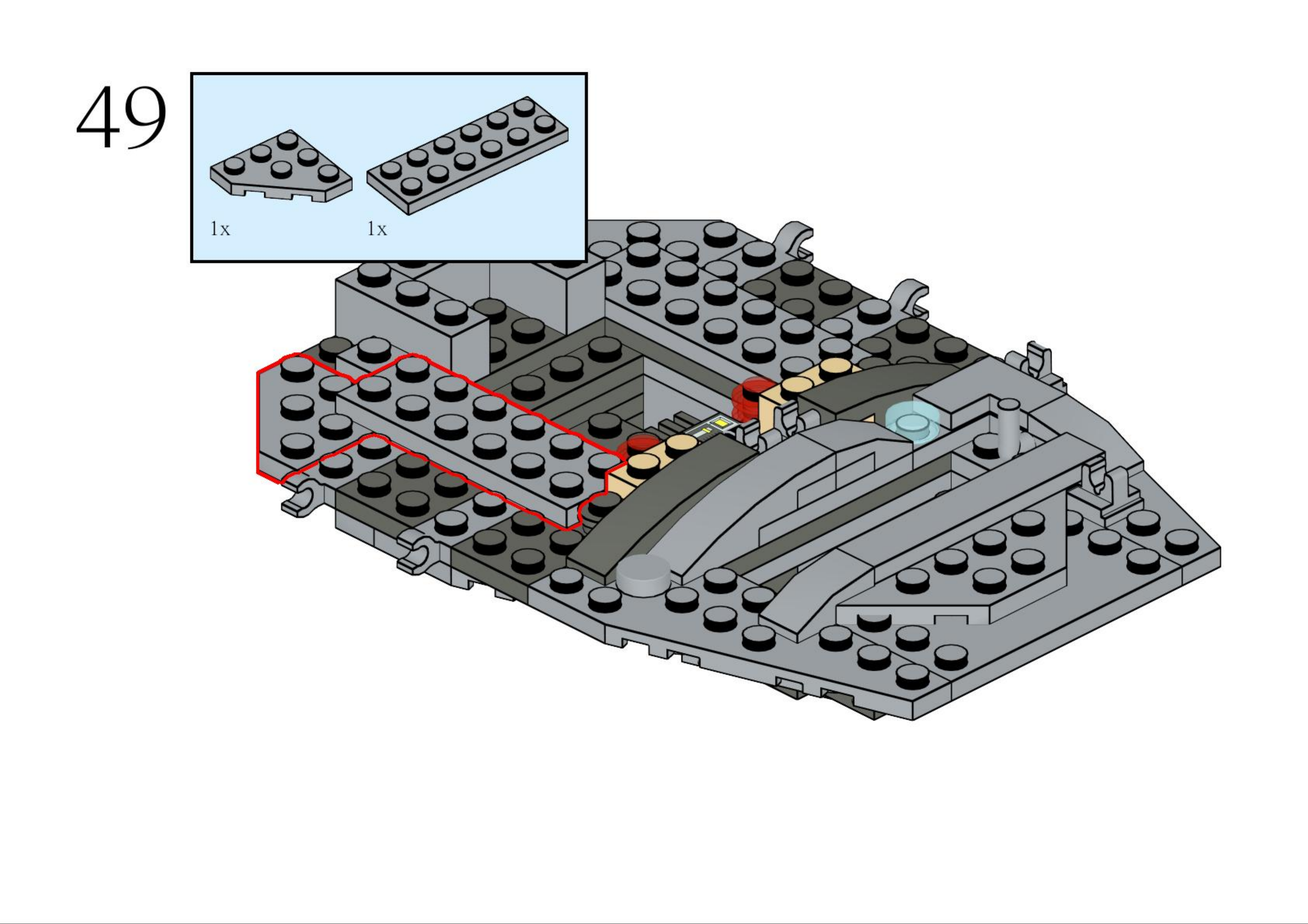 49

1x

1x