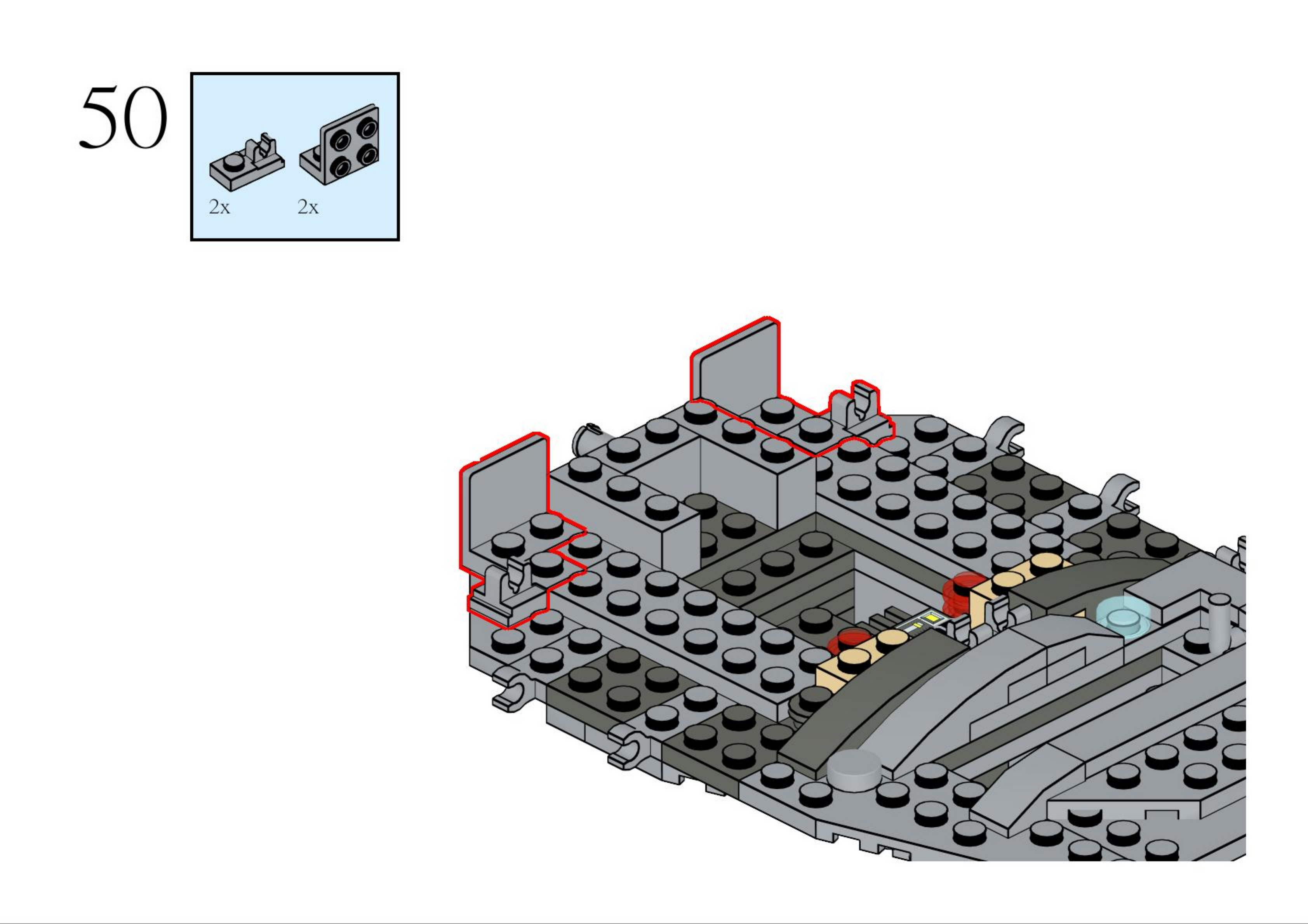 50

2x 2x