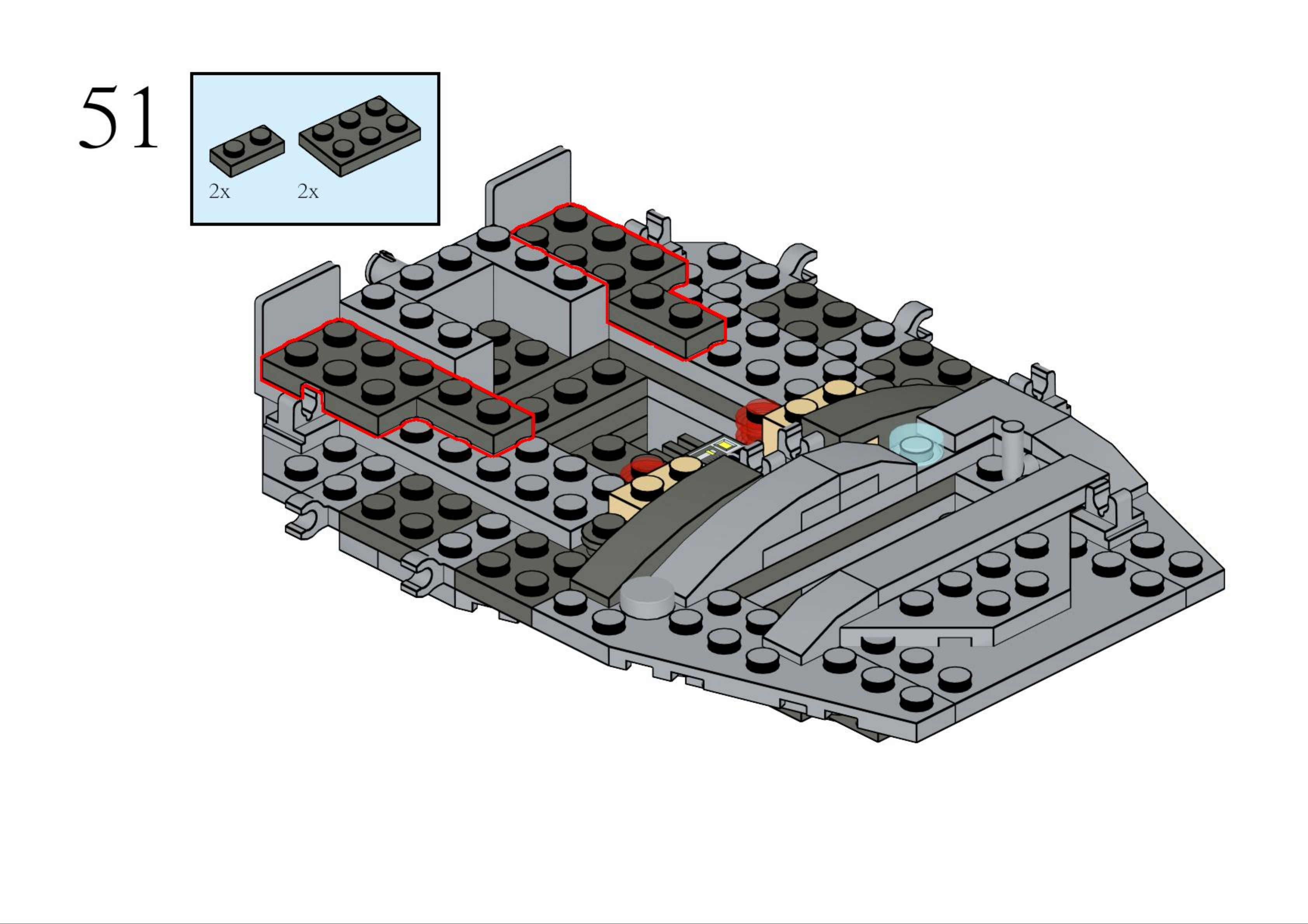 51

2x 2x