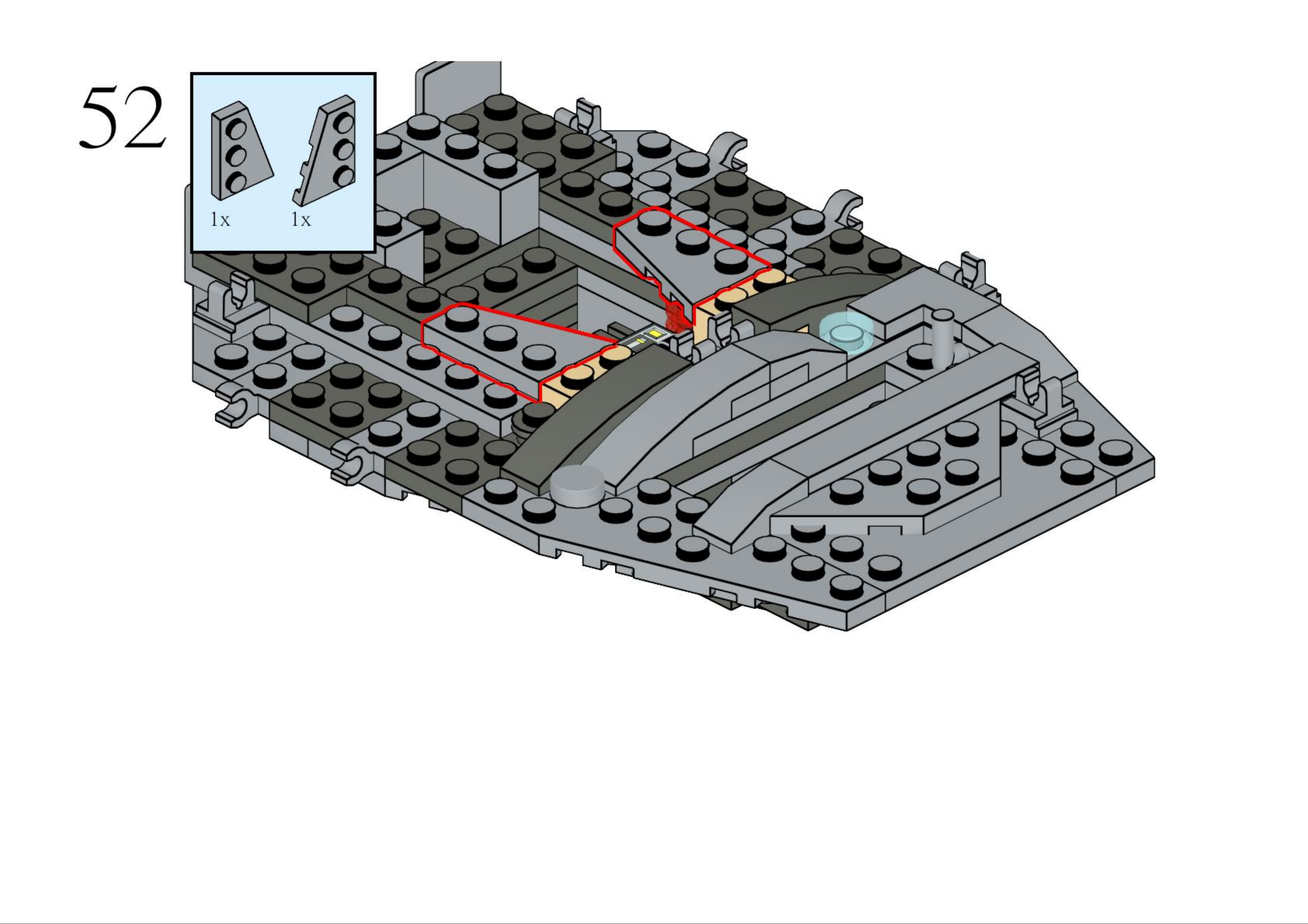 52

1x 1x