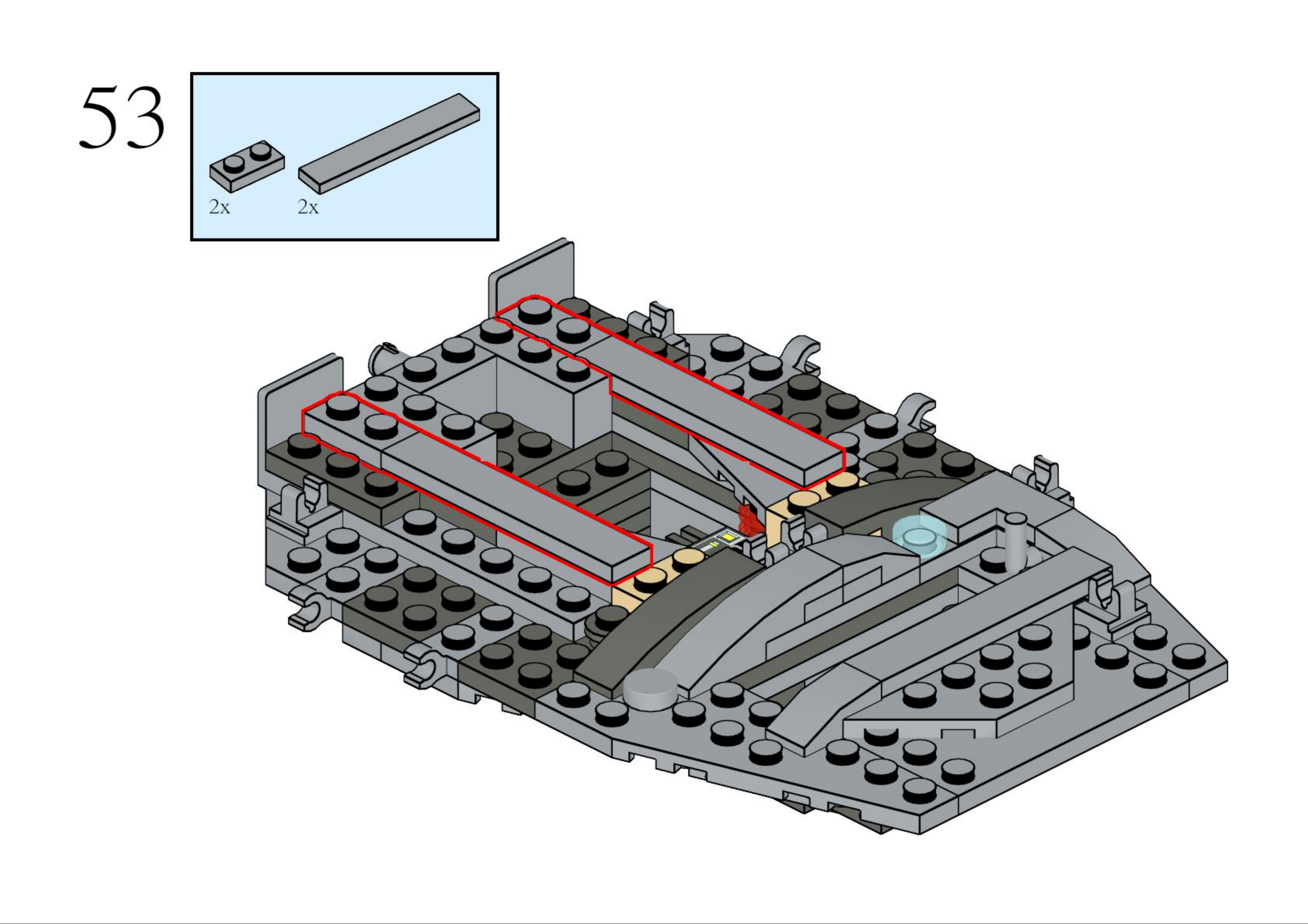 53

2x

2x