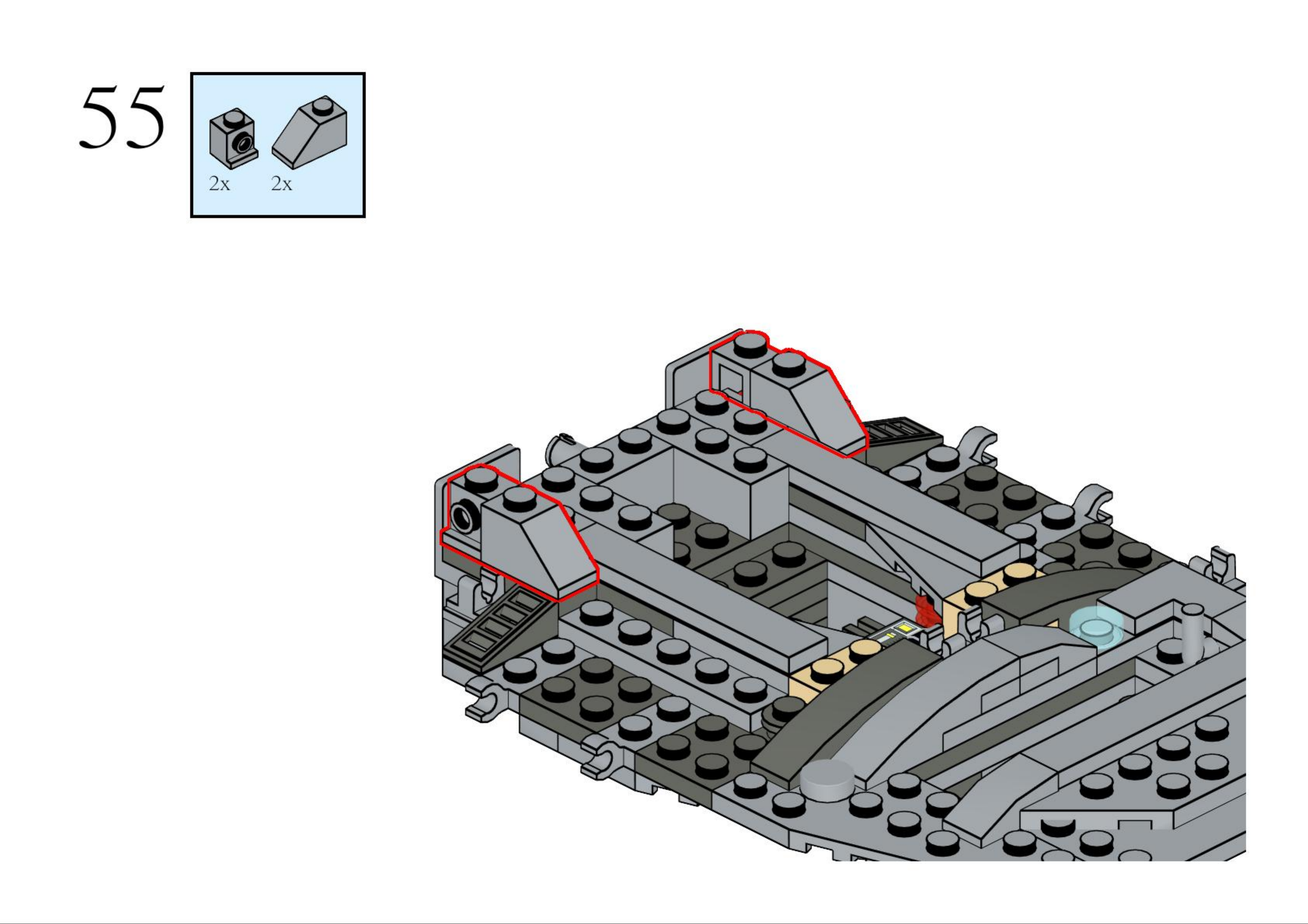 55

2x 2x