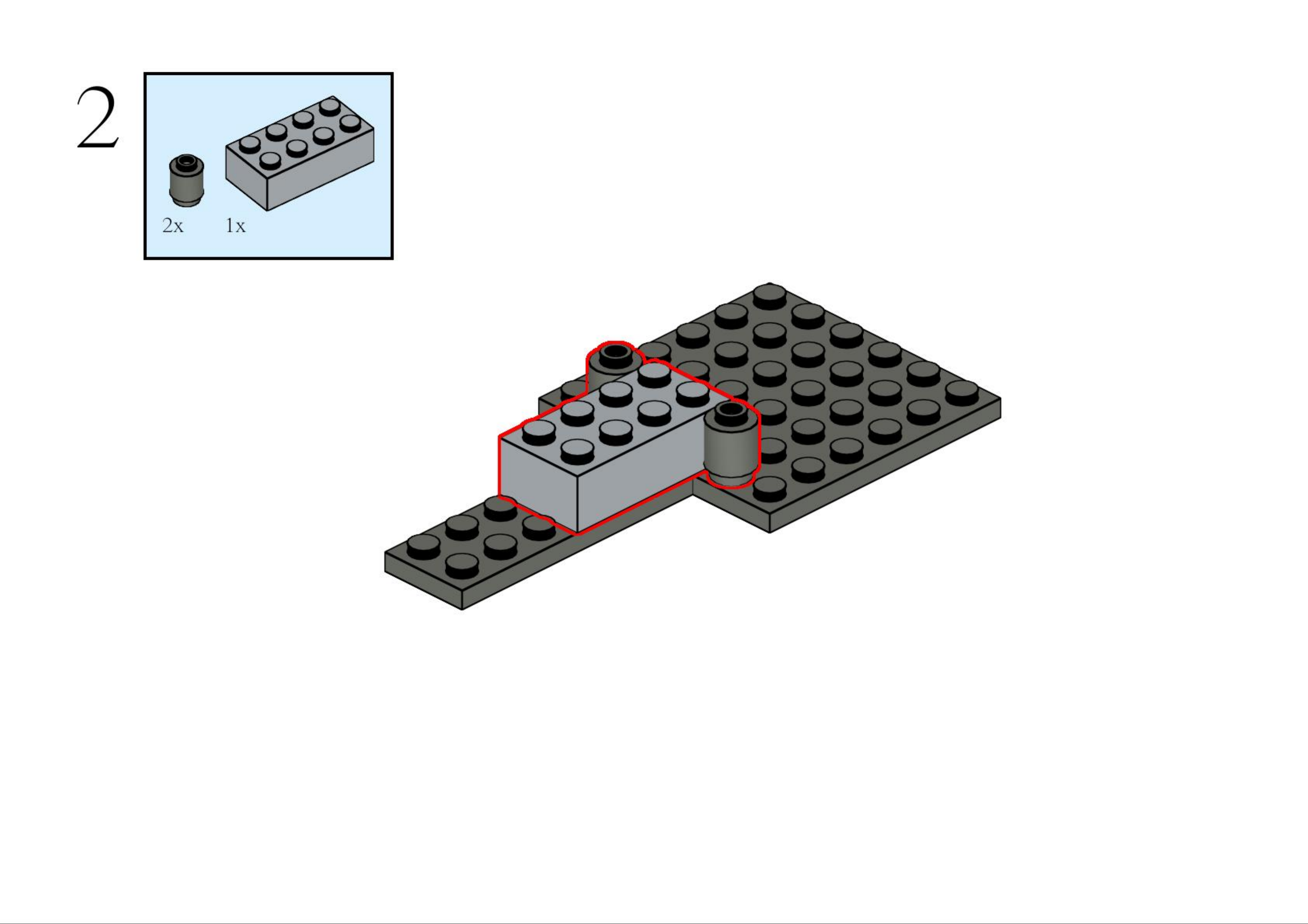 2

2x

1x