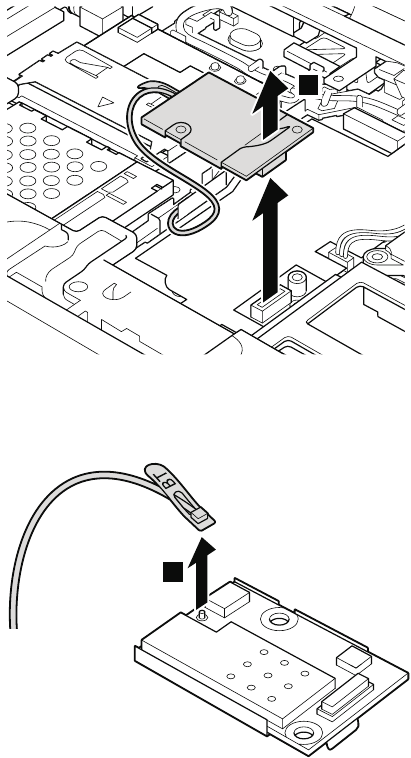 BT