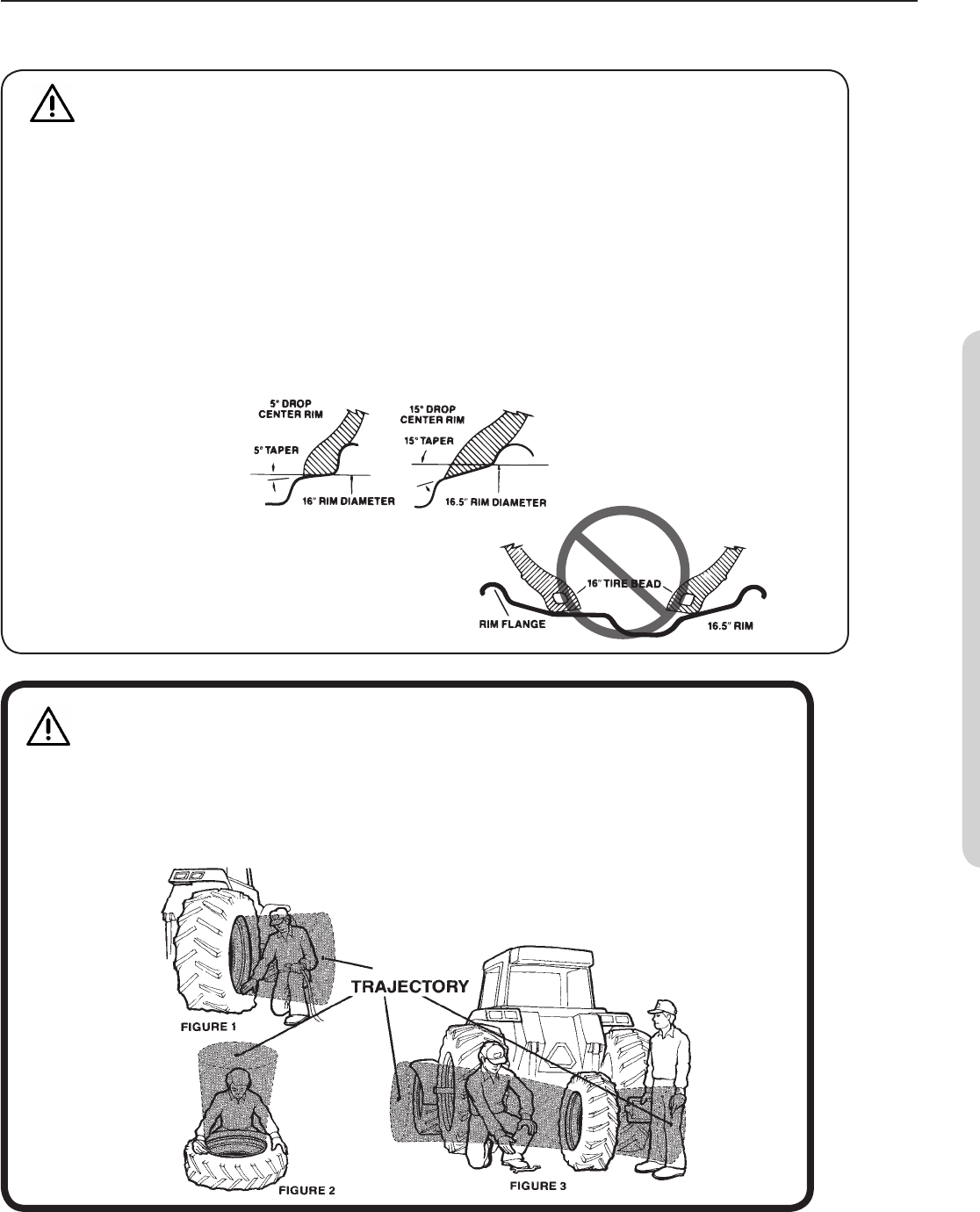 5° DROP CENTER RIM

5° TAPER

16" RIM DIAMETER

15° DROP CENTER RIM

15° TAPER

16.5" RIM DIAMETER

16" TIRE BEAD

RIM FLANGE

16.5" RIM

TRAJECTORY

FIGURE 1

FIGURE 2

FIGURE 3