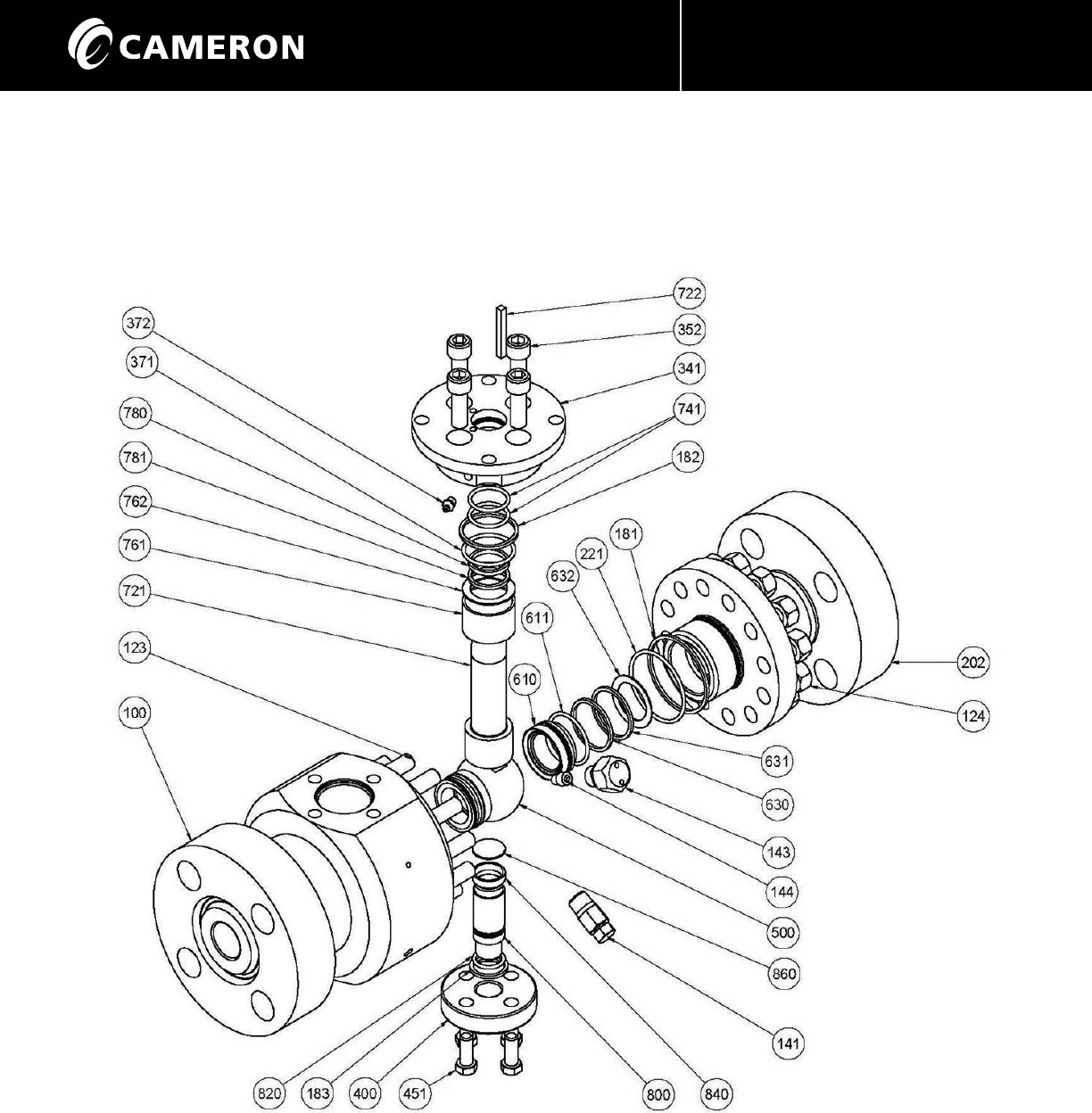 CAMERON

722
352
341
741
182
372
371
780
781
762
761
721
123
100
181
221
632
611
610
202
124
631
630
143
144
500
860
141
820
183
400
451
800
840