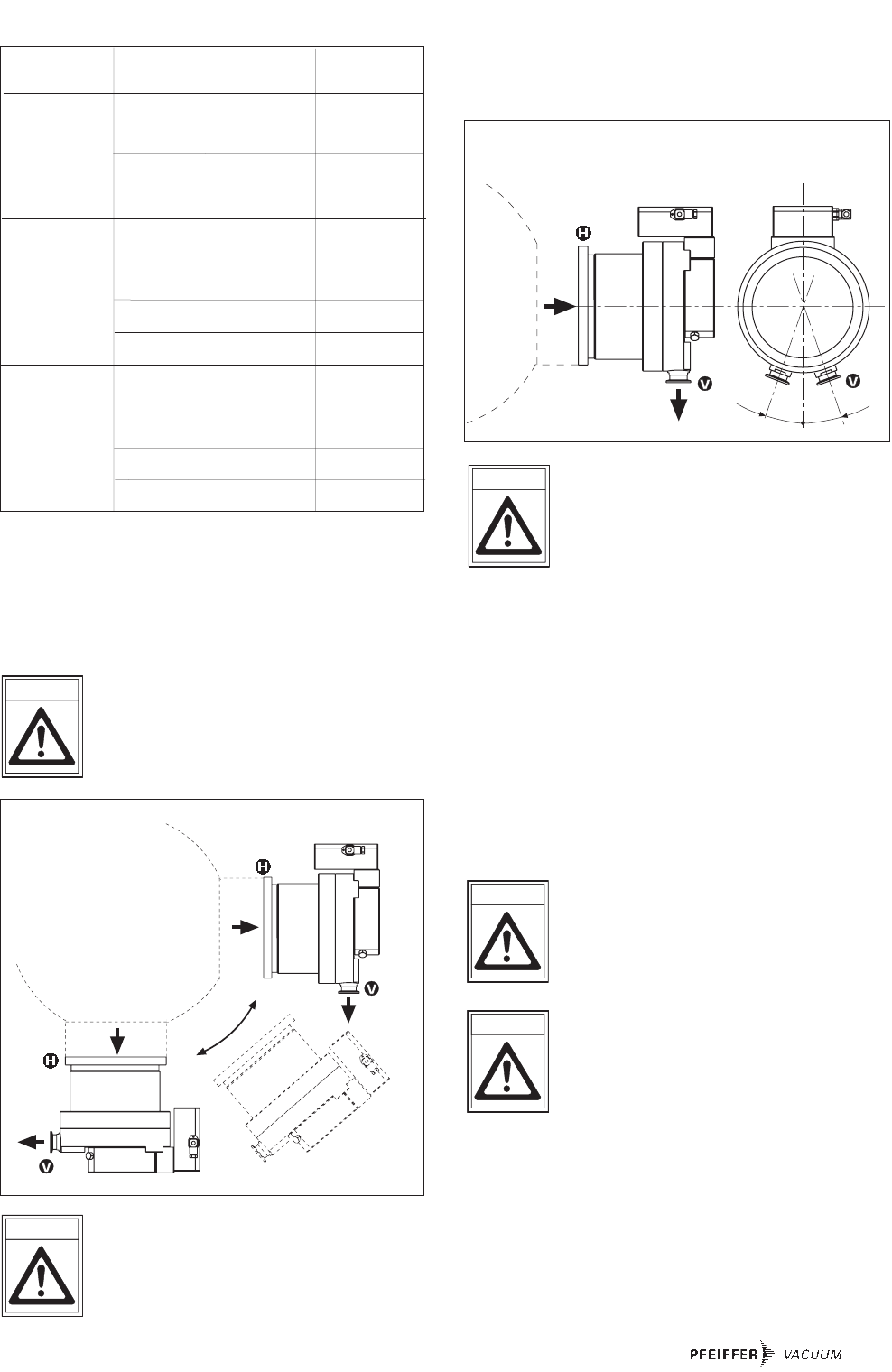 H

V

V

H

V

H

V

PFEIFFER VACUUM