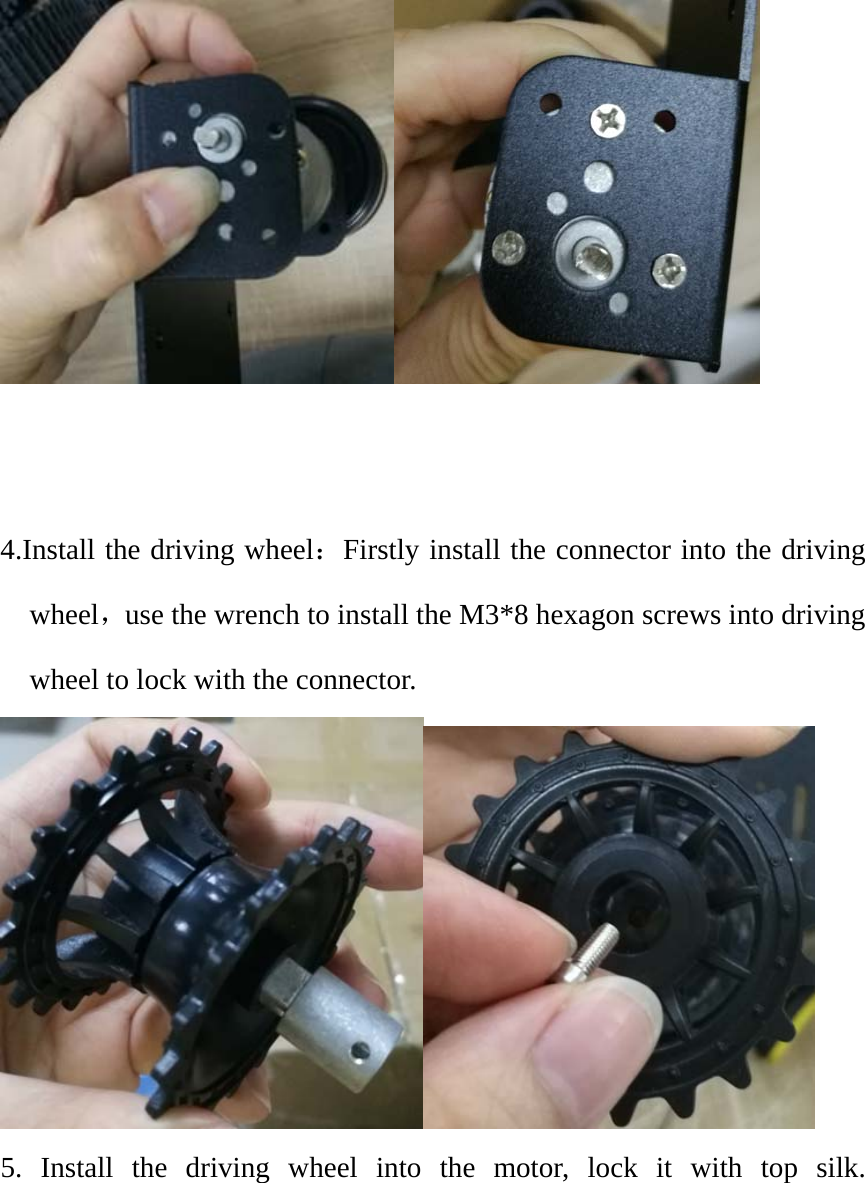 4.Install the driving wheel：Firstly install the connector into the driving wheel，use the wrench to install the M3*8 hexagon screws into driving wheel to lock with the connector.

5. Install the driving wheel into the motor, lock it with top silk.