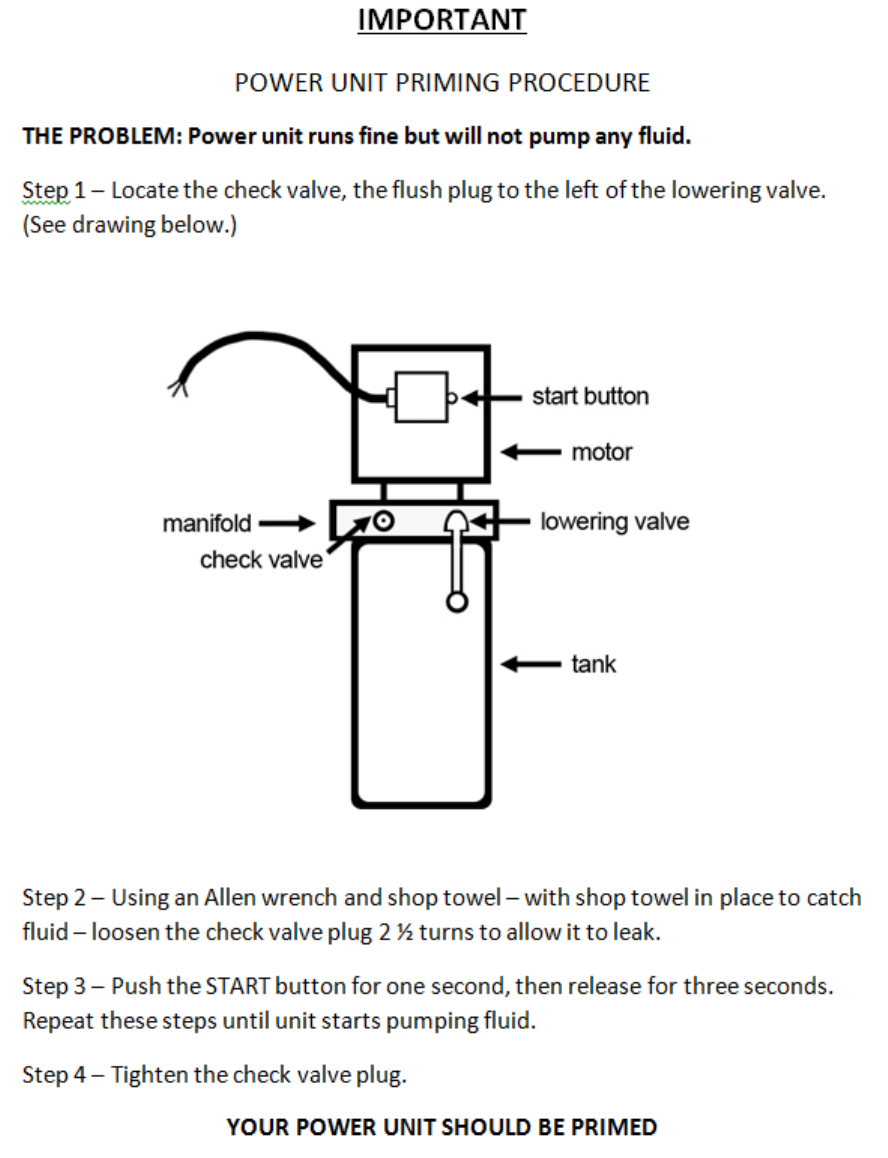 IMPORTANT

POWER UNIT PRIMING PROCEDURE

THE PROBLEM: Power unit runs fine but will not pump any fluid.

Step 1 – Locate the check valve, the flush plug to the left of the lowering valve. (See drawing below.)

start button

motor

manifold

lowering valve

check valve

tank

Step 2 – Using an Allen wrench and shop towel – with shop towel in place to catch fluid – loosen the check valve plug 2 ½ turns to allow it to leak.

Step 3 – Push the START button for one second, then release for three seconds. Repeat these steps until unit starts pumping fluid.

Step 4 – Tighten the check valve plug.

YOUR POWER UNIT SHOULD BE PRIMED