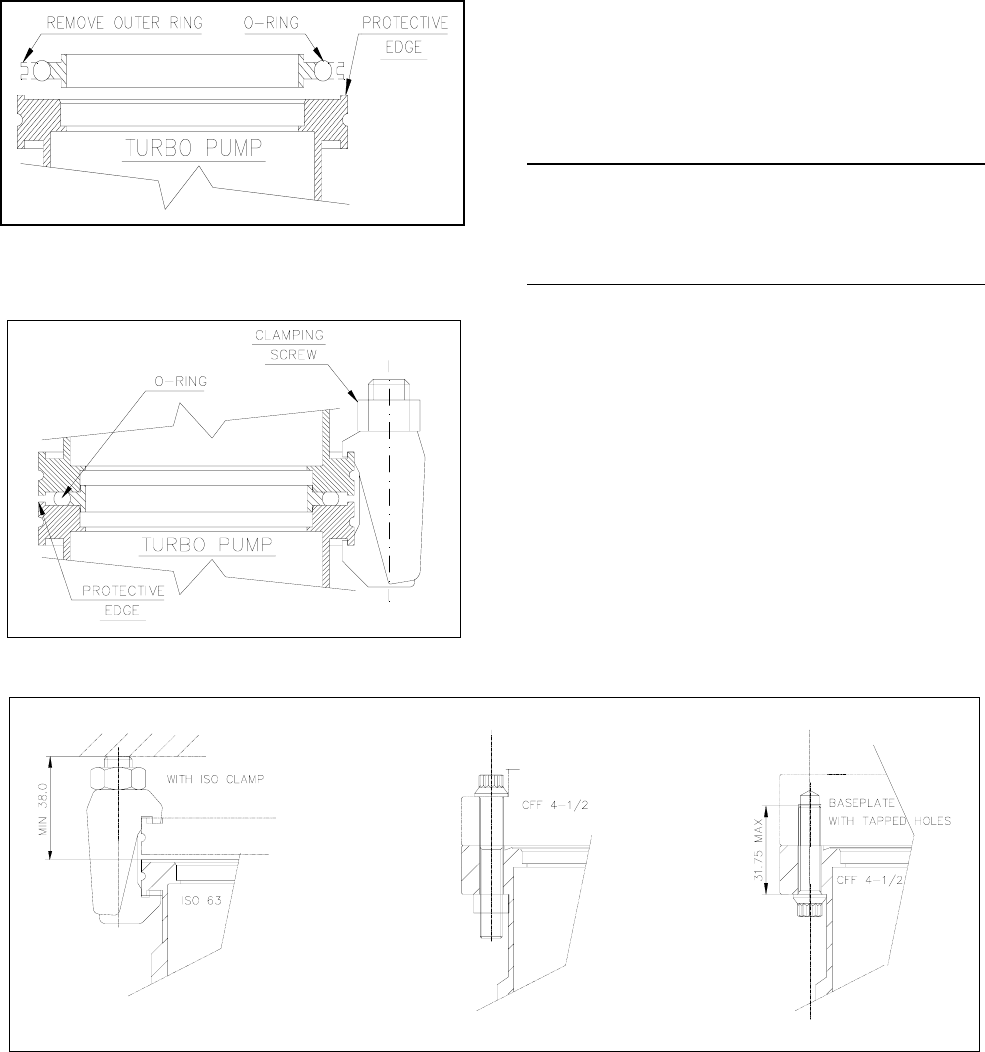 REMOVE OUTER RING
O-RING
PROTECTIVE EDGE
TURBO PUMP

CLAMPING SCREW
O-RING
TURBO PUMP
PROTECTIVE EDGE

MIN 38.0
WITH ISO CLAMP
ISO 63

CFF 4-1/2

31.75 MAX
BASEPLATE WITH TAPPED HOLES
CFF 4-1/2