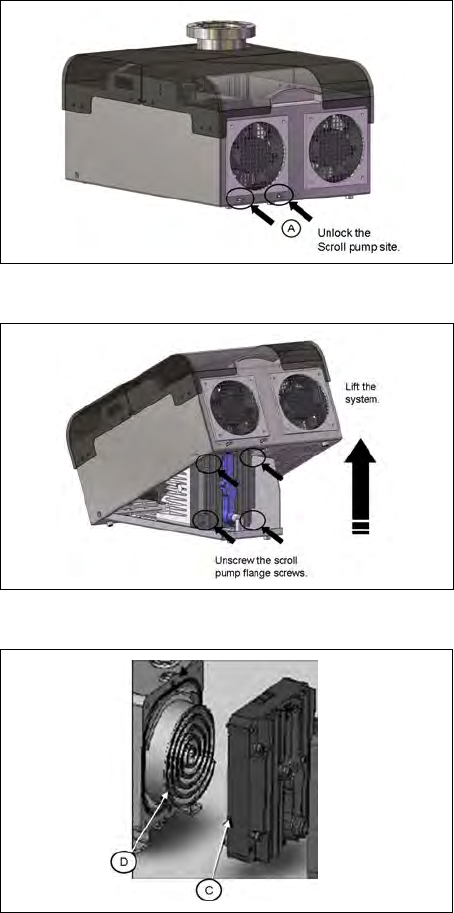 A

Unlock the Scroll pump site.

Lift the system.

Unscrew the scroll pump flange screws.

D

C