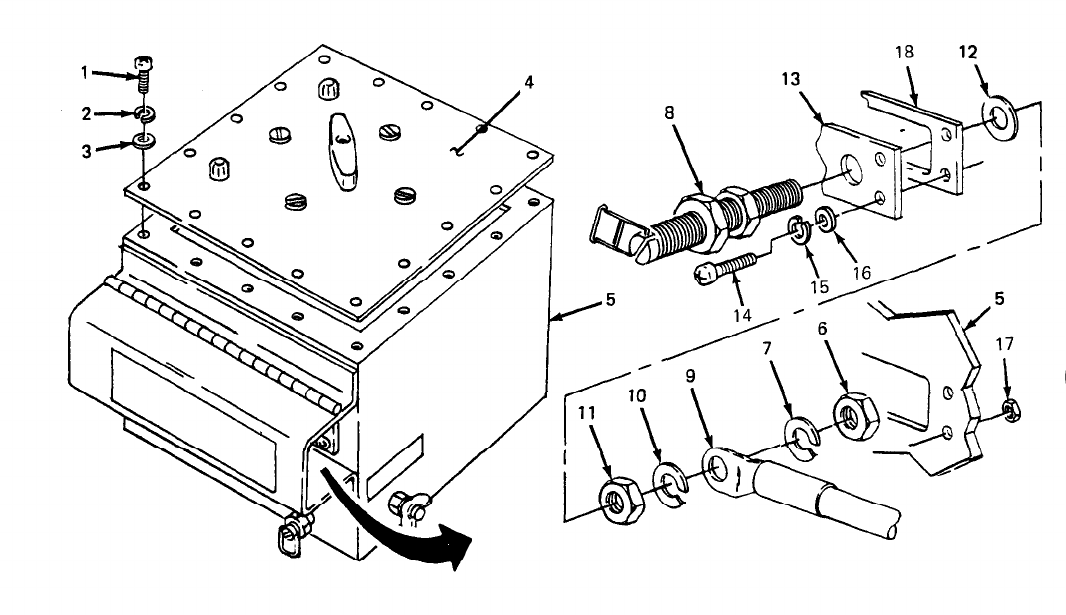 1
2
3
4
5
8
13
18
12
14
15
16
5
17
11
10
9
7
6