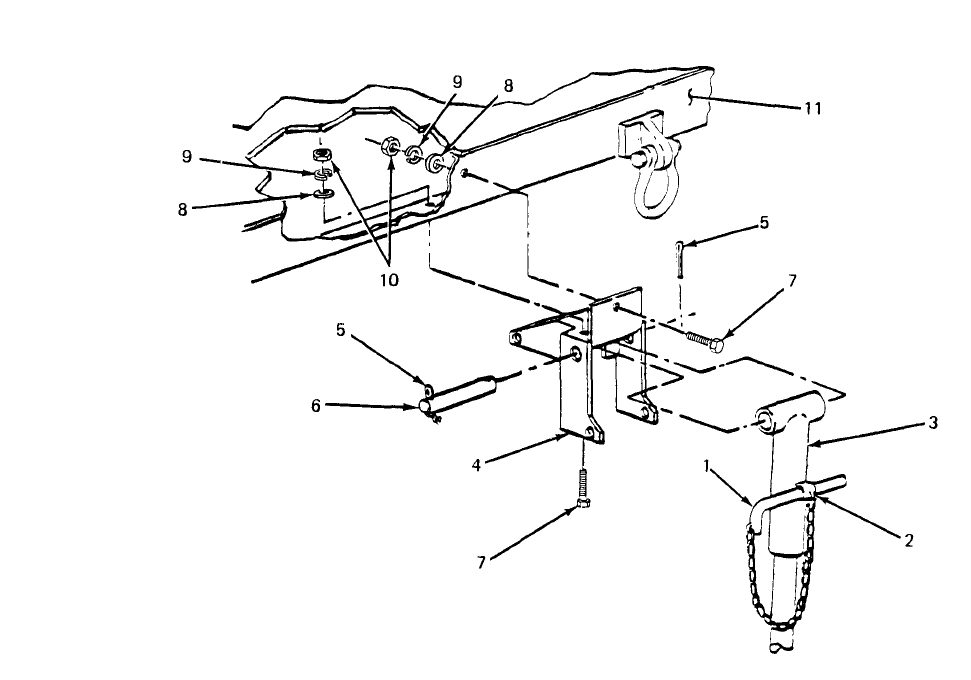 9
8
11
9
8
10
5
7
5
6
3
4
1
2
7