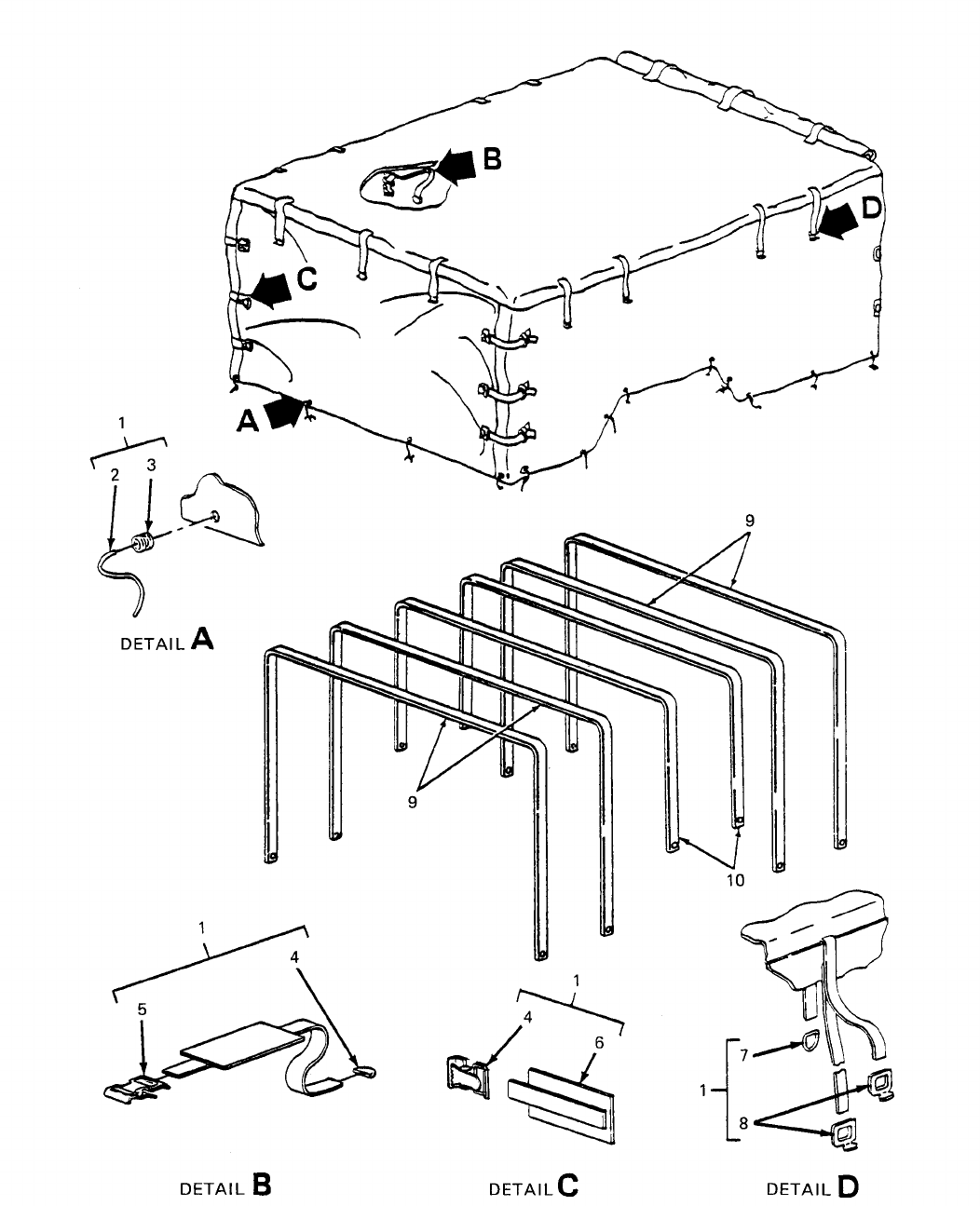 B

D

C

A

1

2

3

DETAIL A

9

9

10

1

4

5

1

4

6

7

1

8

DETAIL B

DETAIL C

DETAIL D