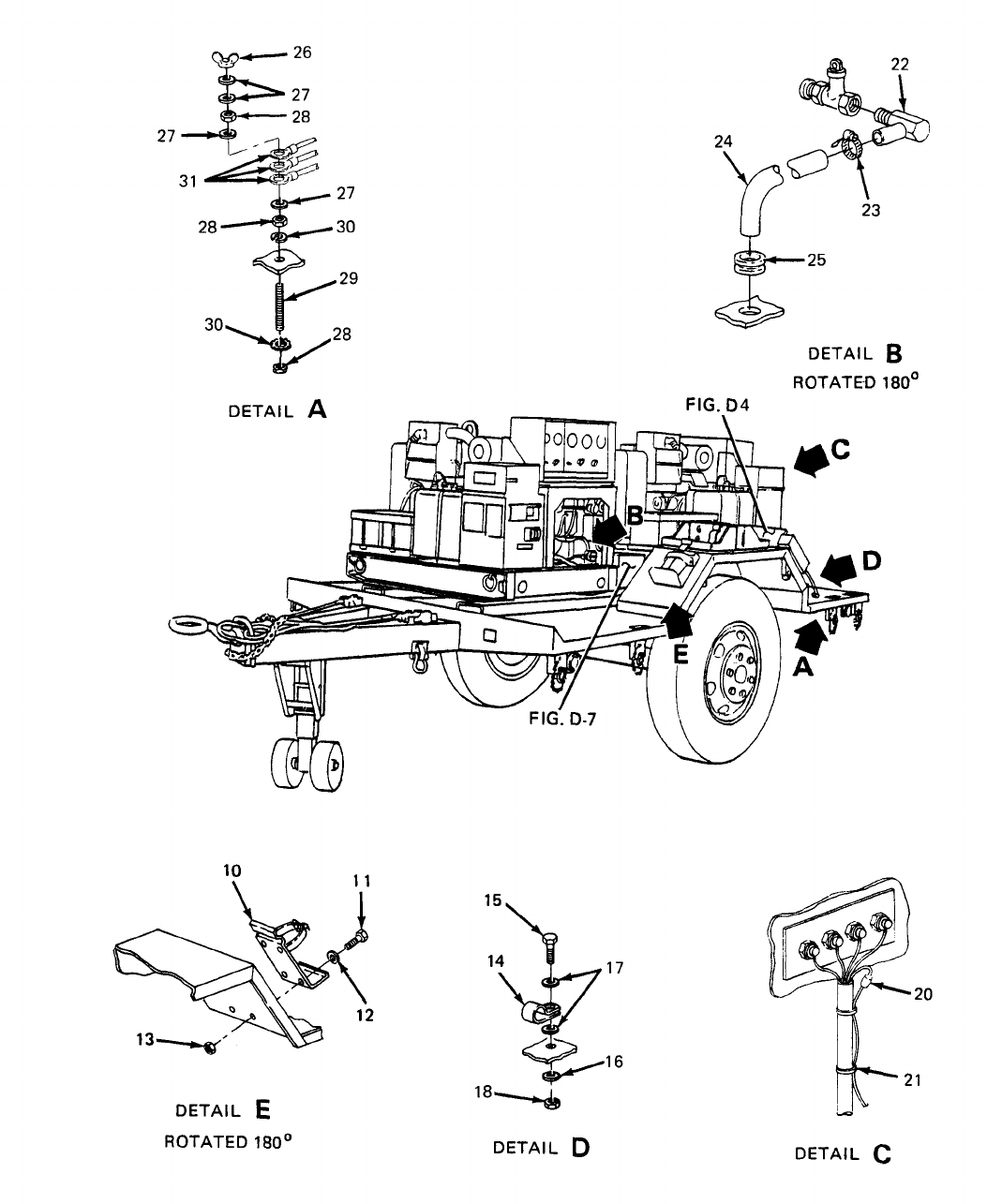 26
27
28
27
31
27
28
30
29
30
28

DETAIL A

22
24
23
25

DETAIL B
ROTATED 180°

FIG. D4
C
B
D
E
A
FIG. D-7

10
11
12
13

DETAIL E
ROTATED 180°

15
14
17
16
18

DETAIL D

20
21

DETAIL C