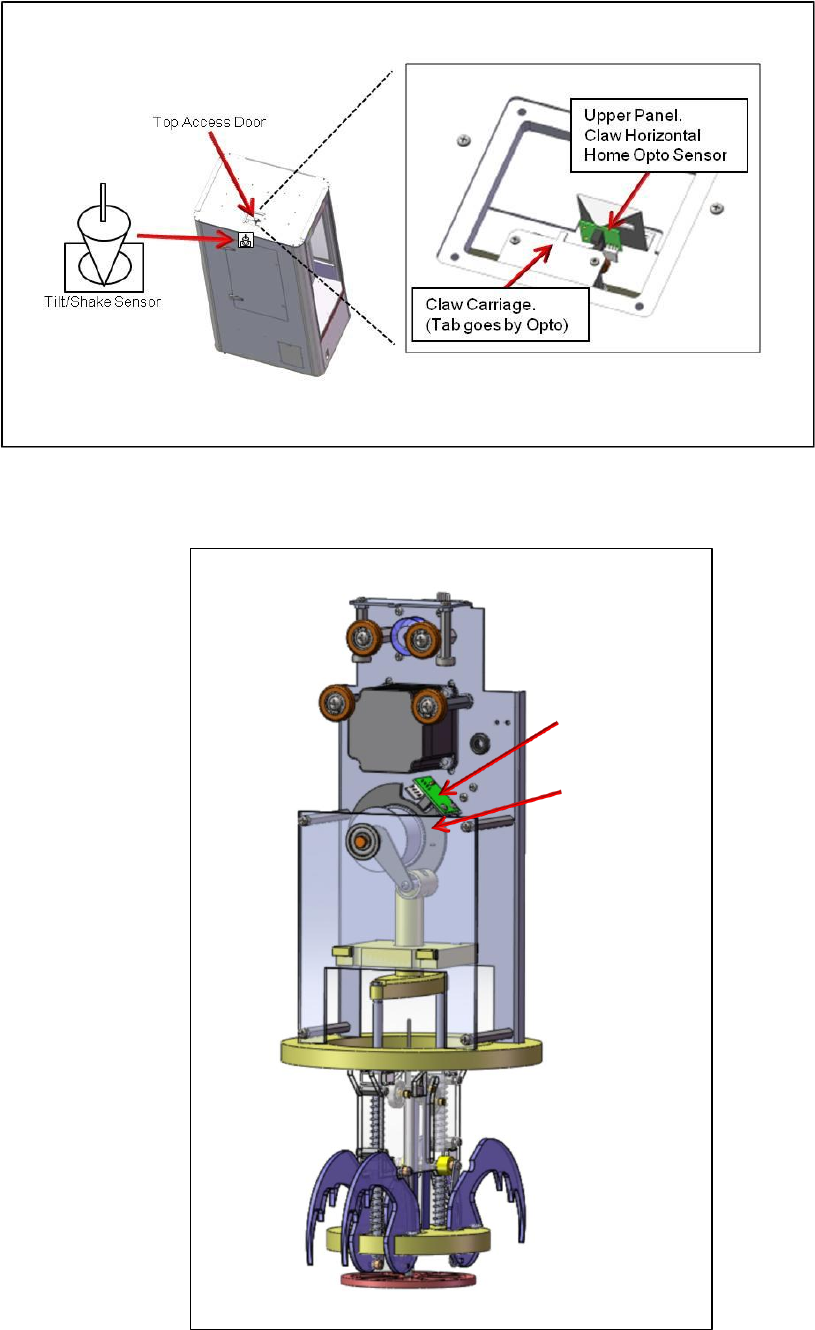 Top Access Door

Tilt/Shake Sensor

Upper Panel. Claw Horizontal Home Opto Sensor

Claw Carriage. (Tab goes by Opto)