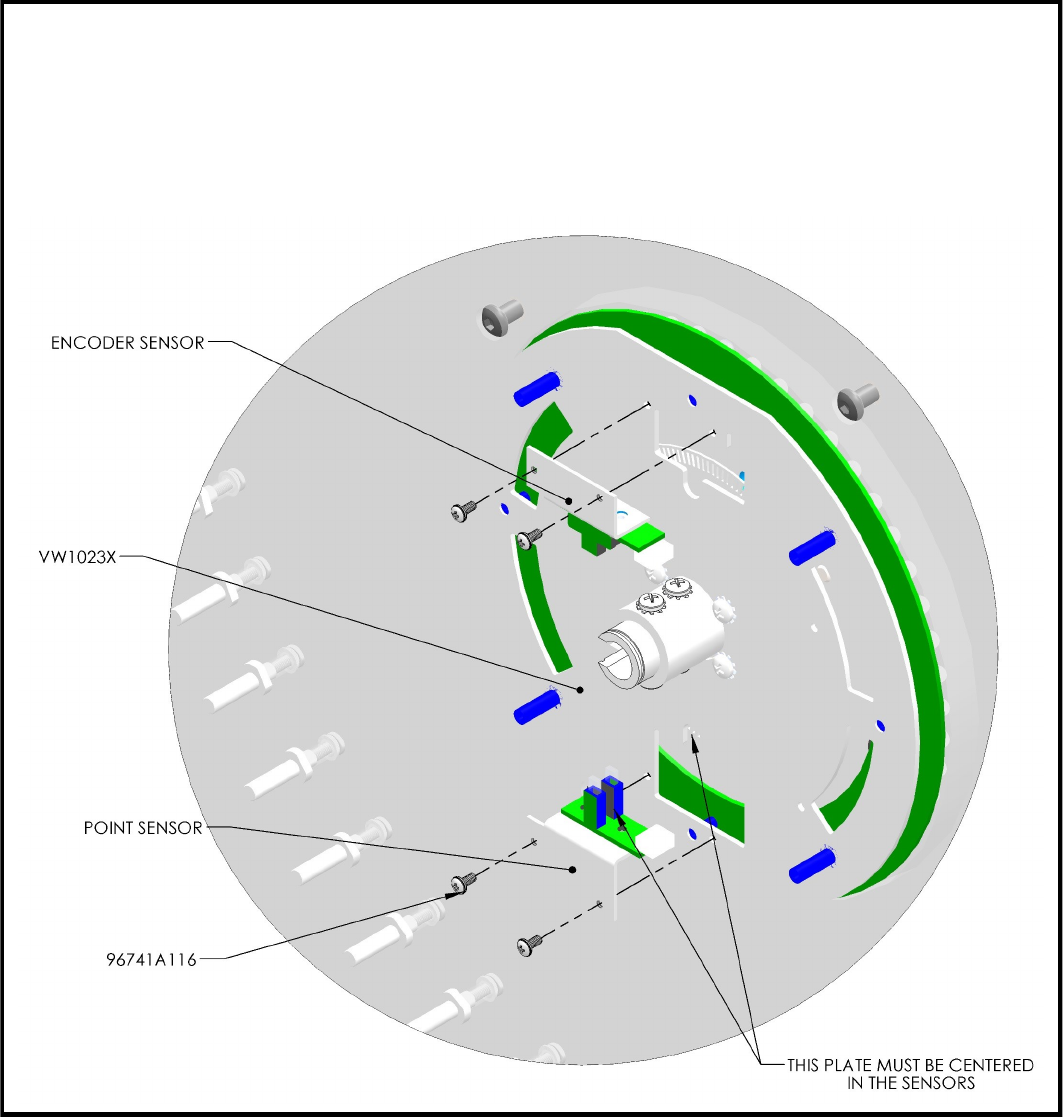 ENCODER SENSOR

VW1023X

POINT SENSOR

96741A116

THIS PLATE MUST BE CENTERED IN THE SENSORS