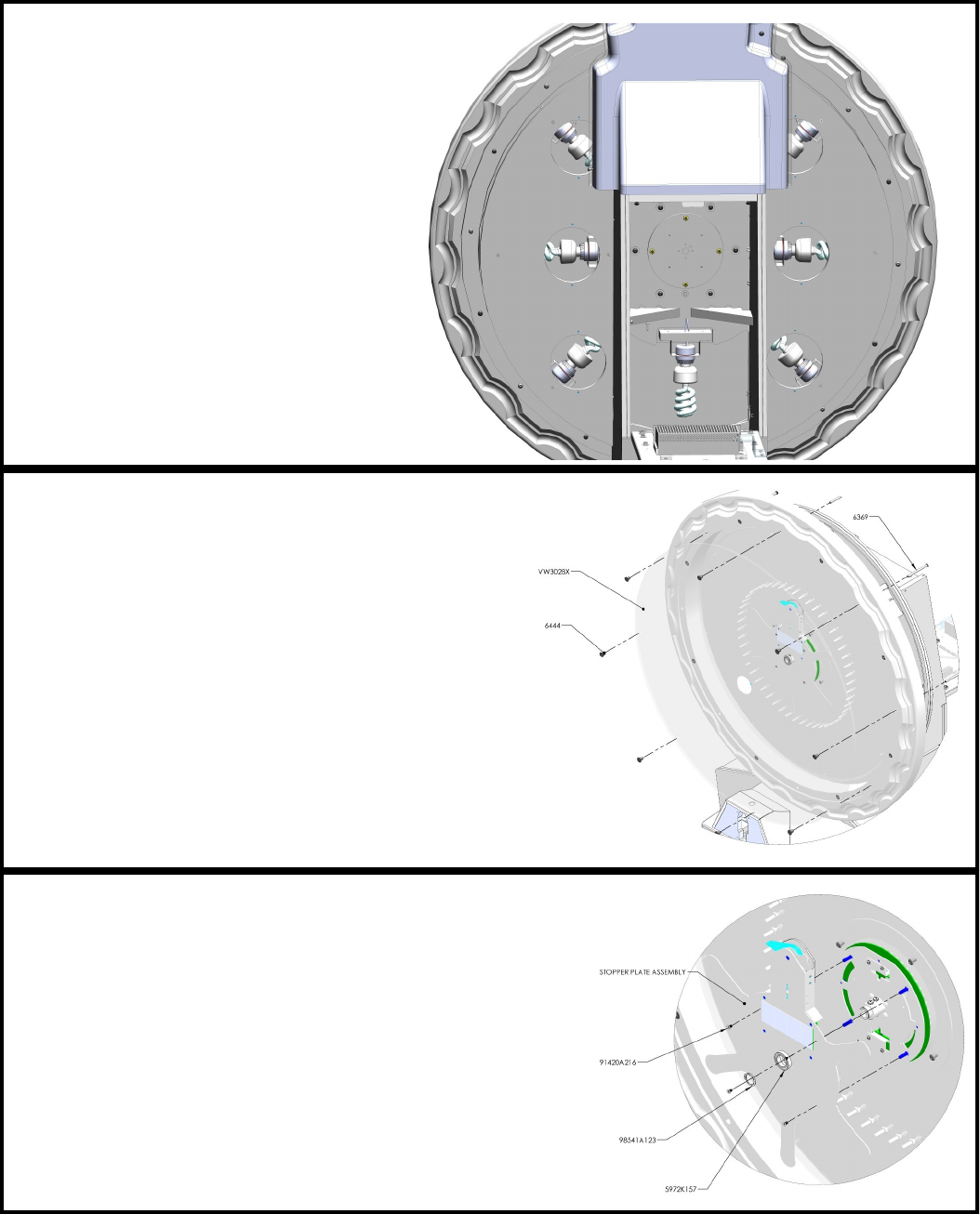 6369

VW3028X

6444

STOPPER PLATE ASSEMBLY

91420A216

98541A123

5972K157