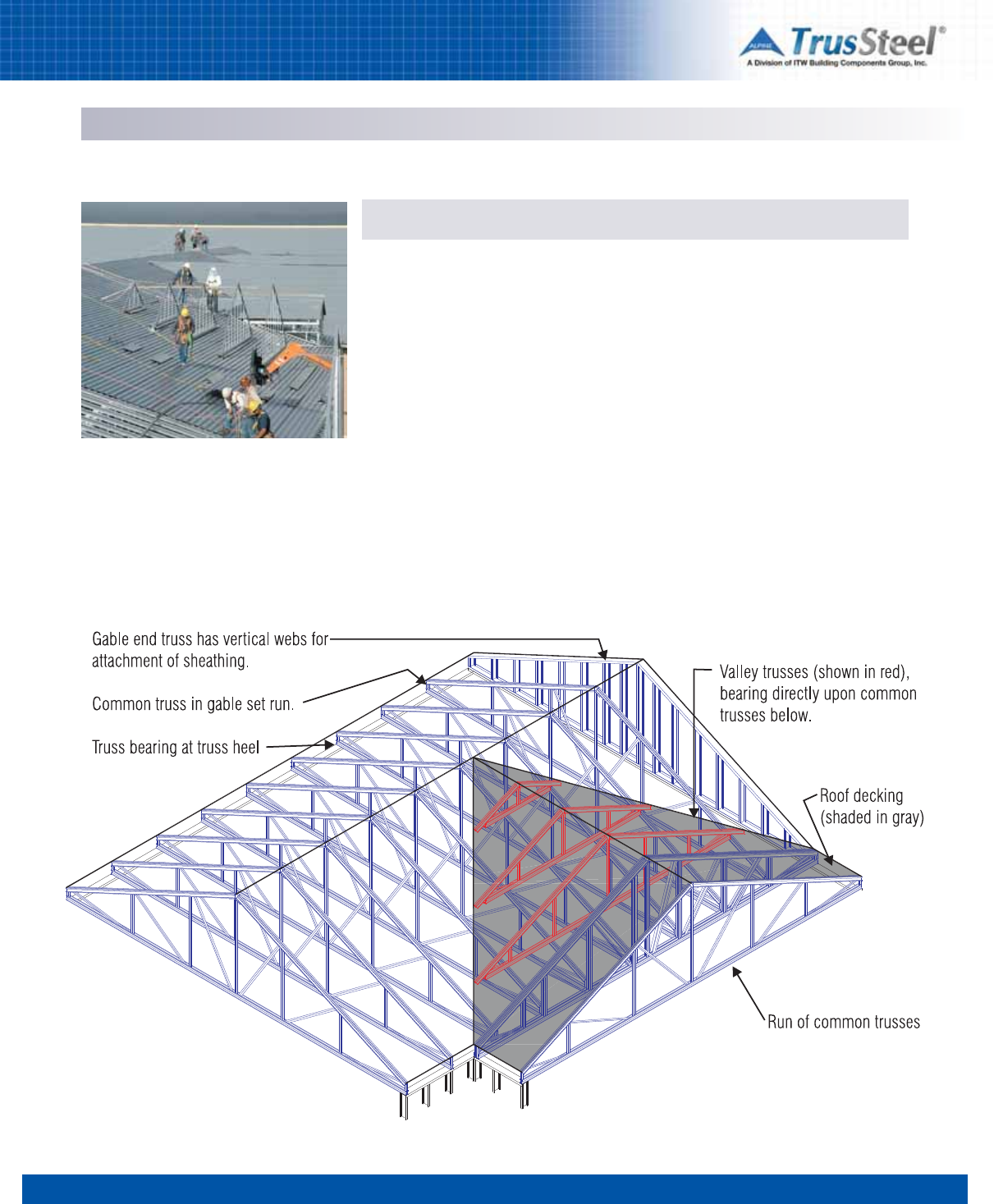 ALPINE TrusSteel®
A Division of ITW Building Components Group, Inc.

Gable end truss has vertical webs for attachment of sheathing.

Common truss in gable set run.

Truss bearing at truss heel

Valley trusses (shown in red), bearing directly upon common trusses below.

Roof decking (shaded in gray)

Run of common trusses