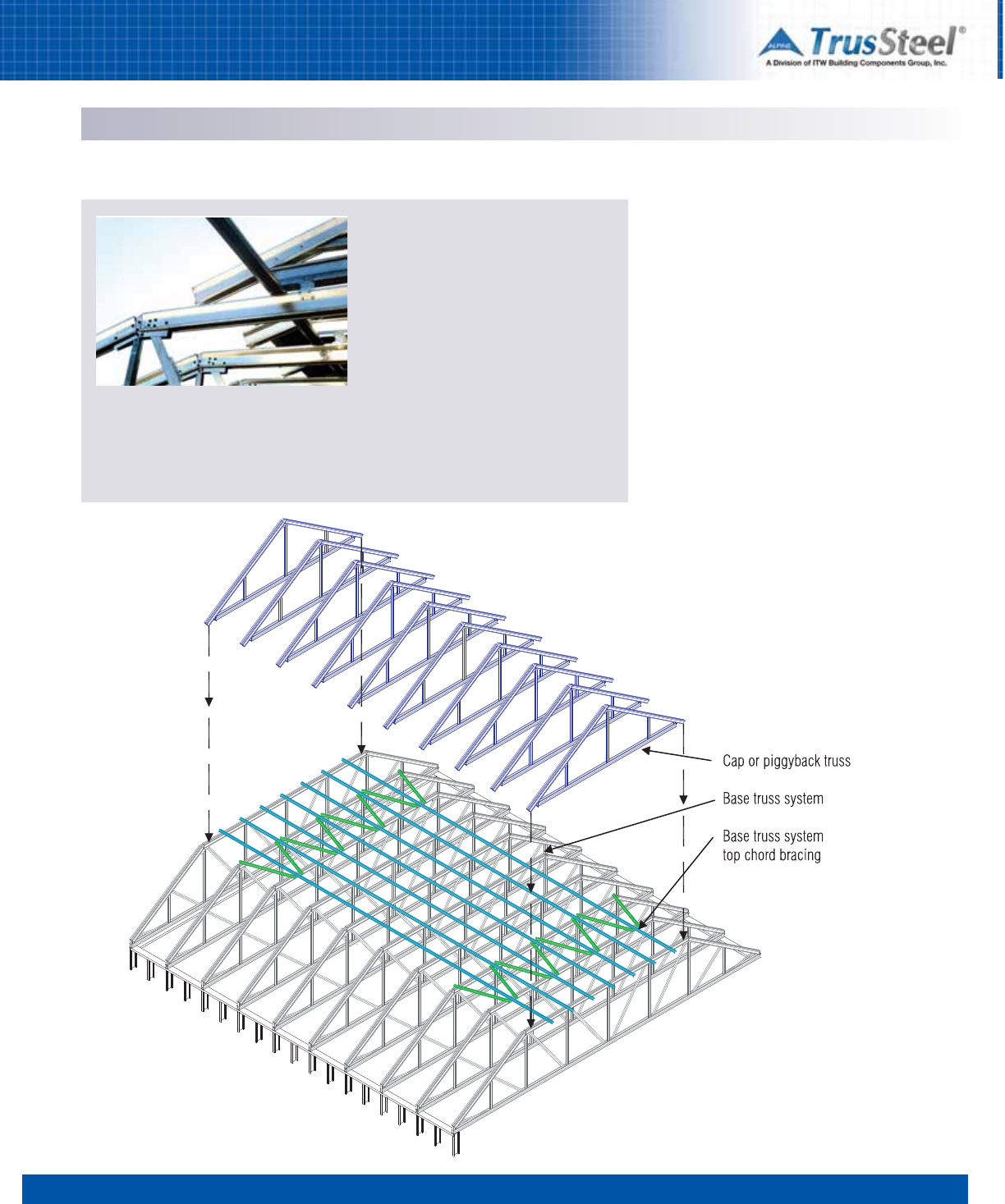 ALPINE TrusSteel®
A Division of ITW Building Components Group, Inc.

Cap or piggyback truss

Base truss system

Base truss system top chord bracing