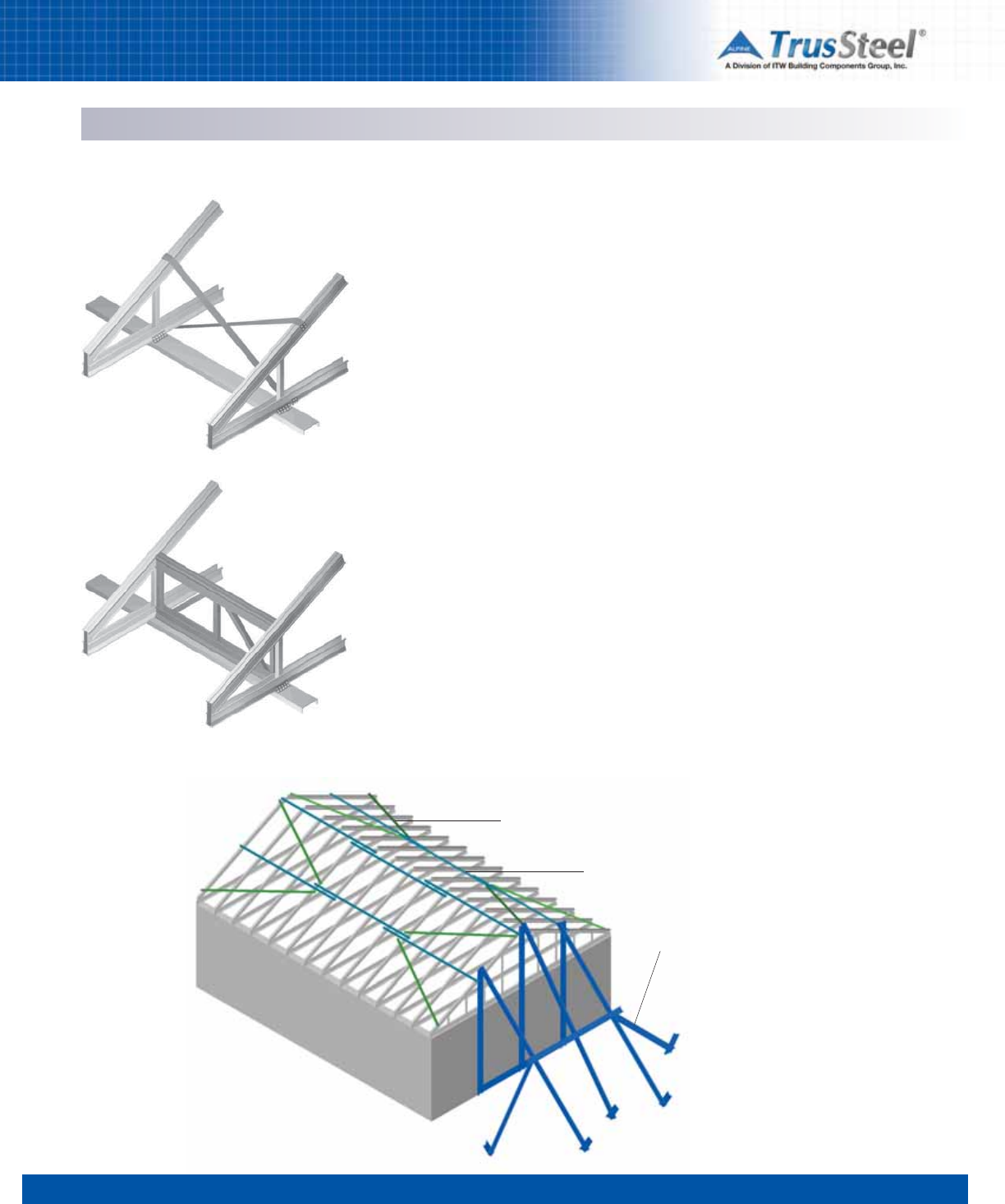 ALPINE TrusSteel®
A Division of ITW Building Components Group, Inc.